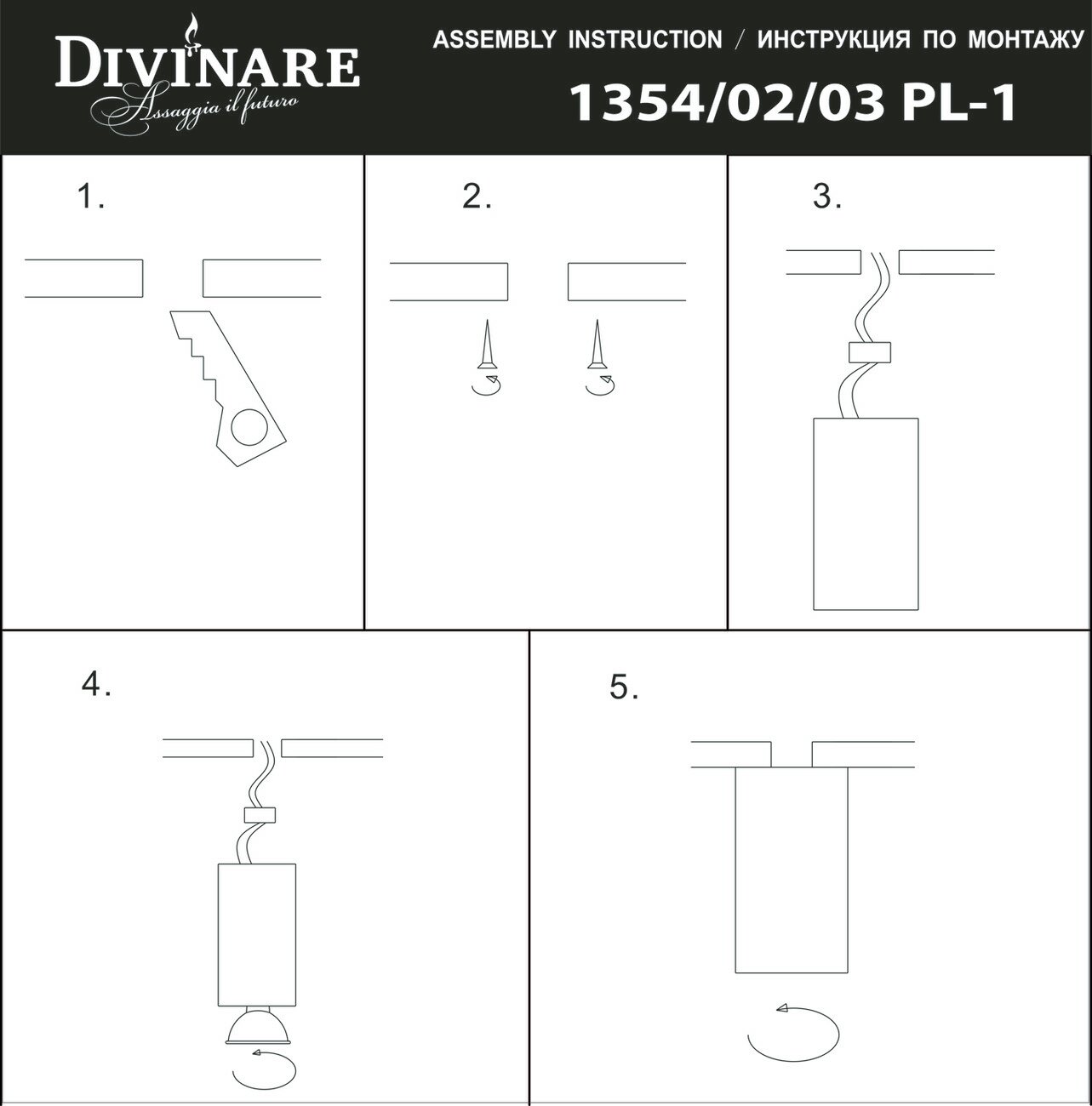 DIVINARE
Assaggia il futuro

ASSEMBLY INSTRUCTION / ИНСТРУКЦИЯ ПО МОНТАЖУ

1354/02/03 PL-1

1.

2.

3.

4.

5.