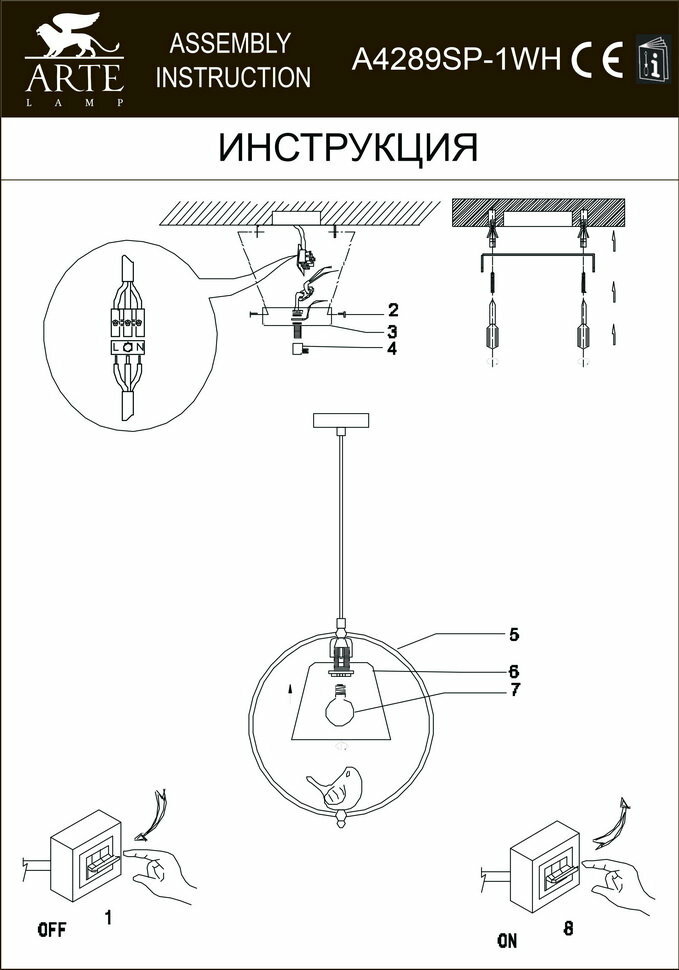 ARTE
LAMP

ASSEMBLY
INSTRUCTION

A4289SP-1WH CE

ИНСТРУКЦИЯ

L N

2
3
4

5
6
7

OFF 1

ON 8