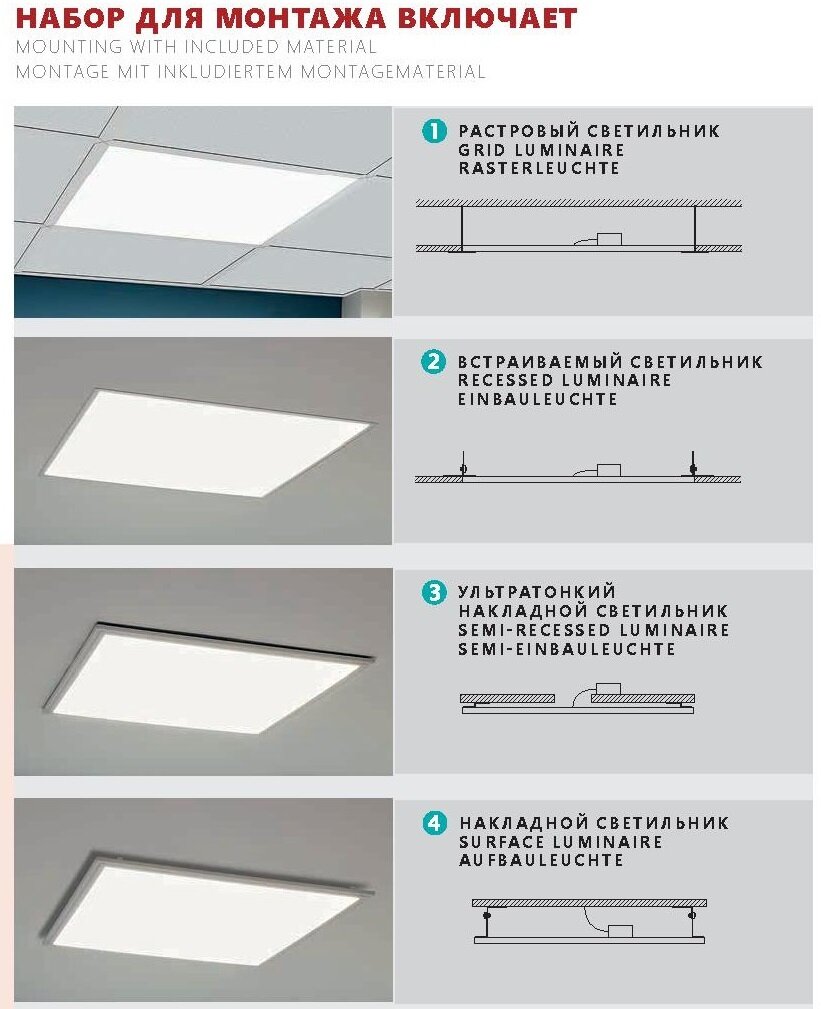 НАБОР ДЛЯ МОНТАЖА ВКЛЮЧАЕТ
MOUNTING WITH INCLUDED MATERIAL
MONTAGE MIT INKLUDIERTEM MONTAGEMATERIAL

1 РАСТРОВЫЙ СВЕТИЛЬНИК
GRID LUMINAIRE
RASTERLEUCHTE

2 ВСТРАИВАЕМЫЙ СВЕТИЛЬНИК
RECESSED LUMINAIRE
EINBAULEUCHTE

3 УЛЬТРАТОНКИЙ
НАКЛАДНОЙ СВЕТИЛЬНИК
SEMI-RECESSED LUMINAIRE
SEMI-EINBAULEUCHTE

4 НАКЛАДНОЙ СВЕТИЛЬНИК
SURFACE LUMINAIRE
AUFBAULEUCHTE