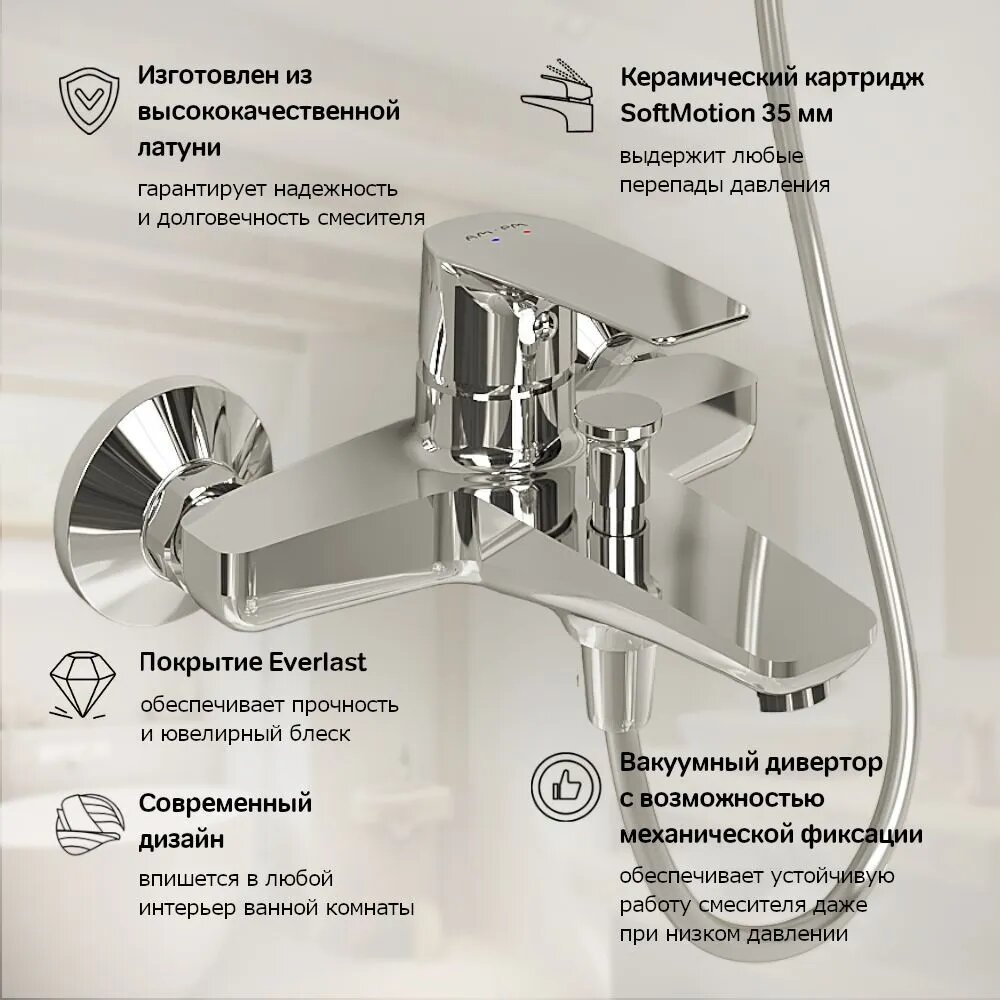 Изготовлен из высококачественной латуни

гарантирует надежность и долговечность смесителя

Керамический картридж SoftMotion 35 мм

выдержит любые перепады давления

AM·PM

Покрытие Everlast

обеспечивает прочность и ювелирный блеск

Современный дизайн

впишется в любой интерьер ванной комнаты

Вакуумный дивертор с возможностью механической фиксации

обеспечивает устойчивую работу смесителя даже при низком давлении