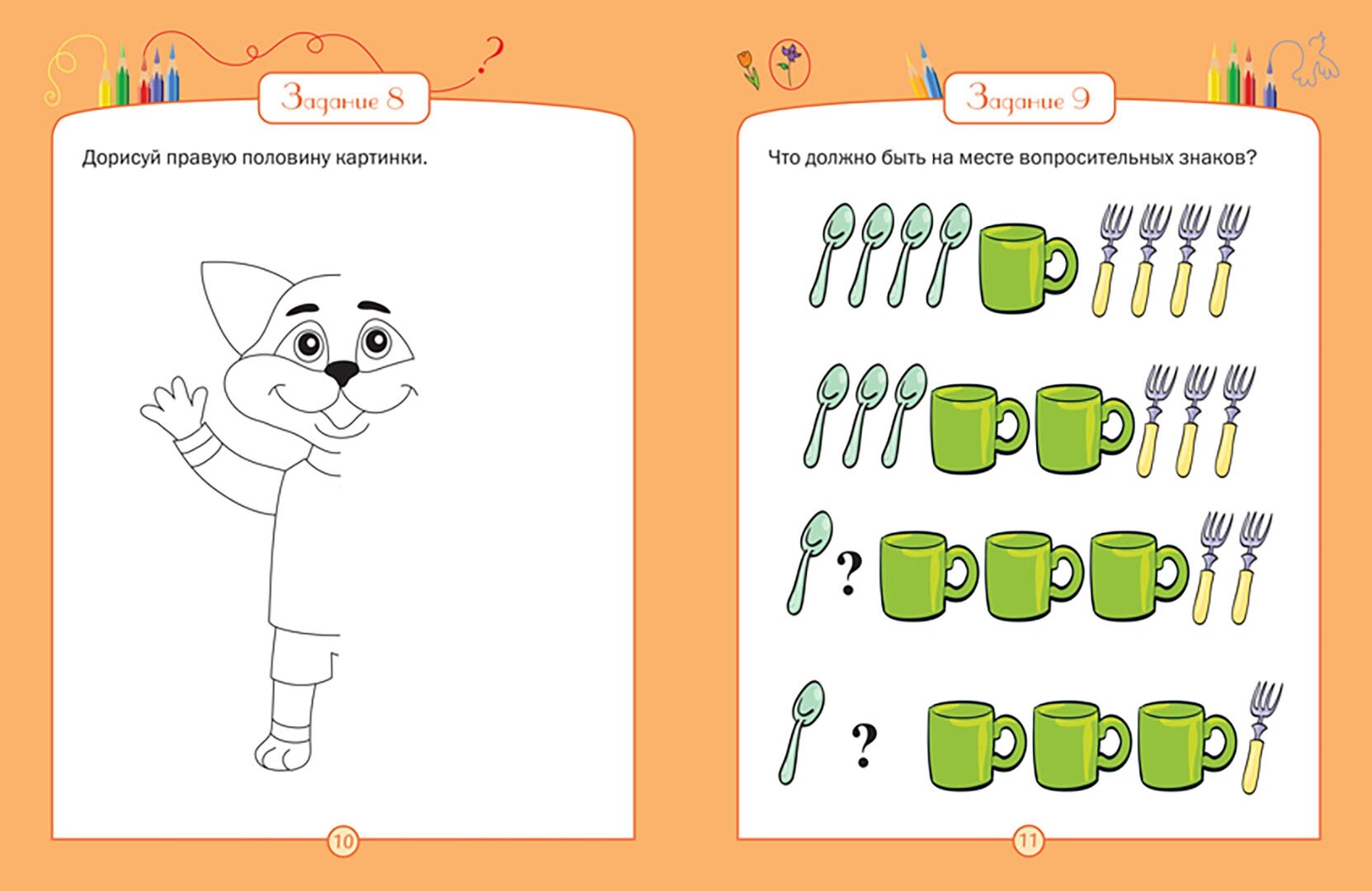 Задание 8

Дорисуй правую половину картинки.

10

Задание 9

Что должно быть на месте вопросительных знаков?

?

?

11