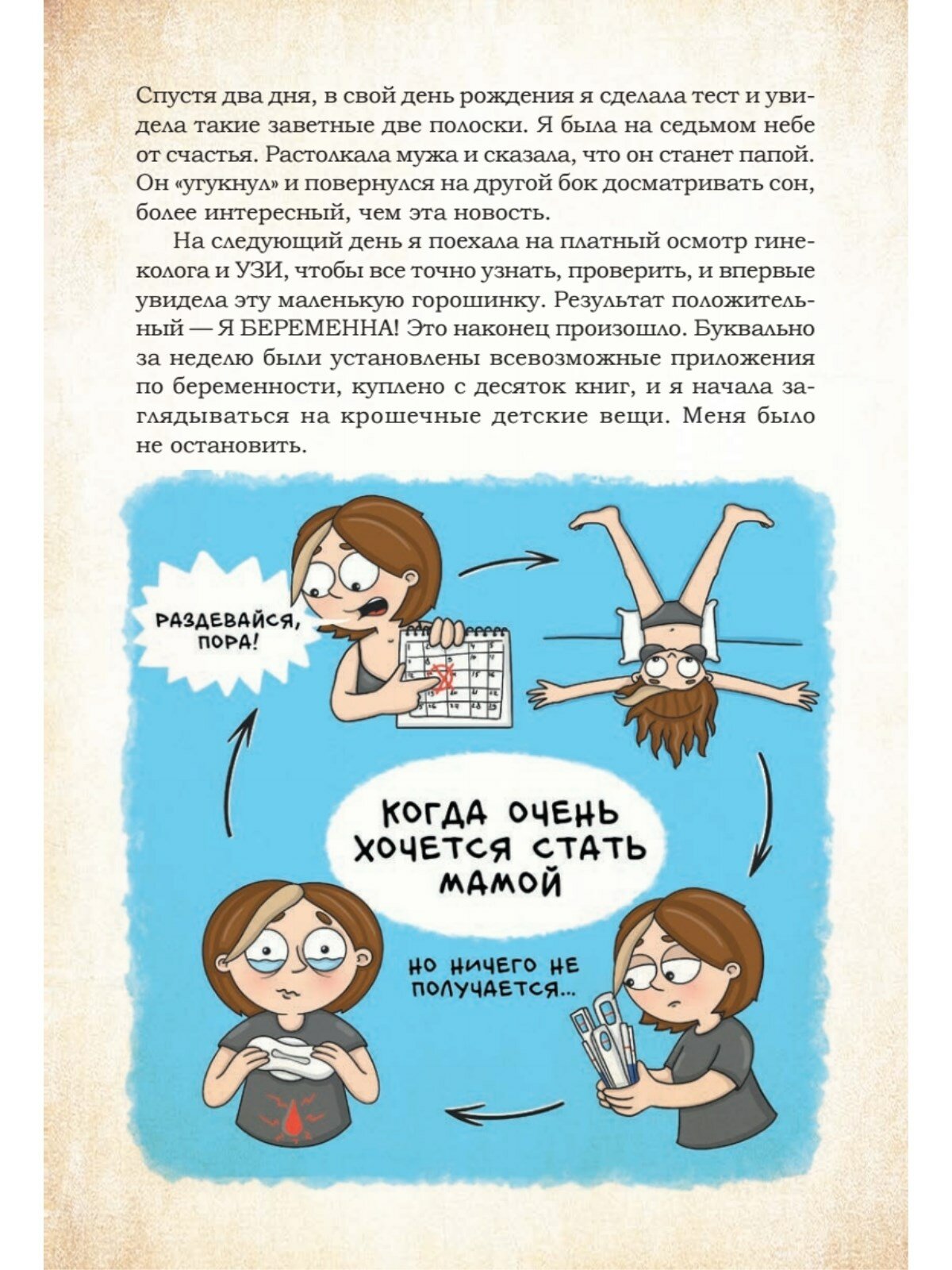 Спустя два дня, в свой день рождения я сделала тест и увидела такие заветные две полоски. Я была на седьмом небе от счастья. Растолкала мужа и сказала, что он станет папой. Он «угукнул» и повернулся на другой бок досматривать сон, более интересный, чем эта новость.

На следующий день я поехала на платный осмотр гинеколога и УЗИ, чтобы все точно узнать, проверить, и впервые увидела эту маленькую горошинку. Результат положительный — Я БЕРЕМЕННА! Это наконец произошло. Буквально за неделю были установлены всевозможные приложения по беременности, куплено с десяток книг, и я начала заглядываться на крошечные детские вещи. Меня было не остановить.

РАЗДЕВАЙСЯ, ПОРА!

КОГДА ОЧЕНЬ ХОЧЕТСЯ СТАТЬ МАМОЙ

НО НИЧЕГО НЕ ПОЛУЧАЕТСЯ...