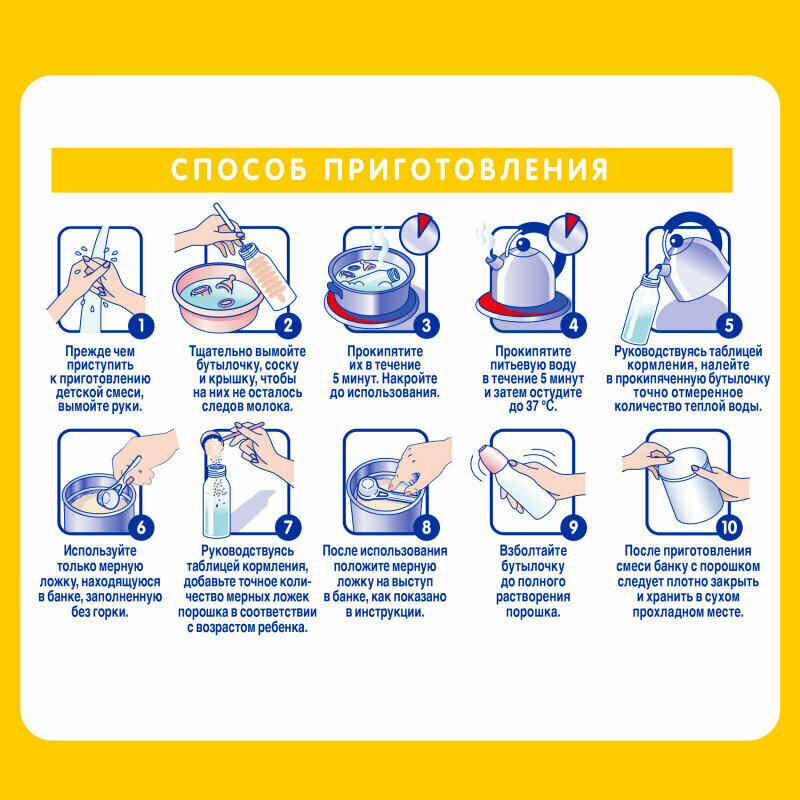 СПОСОБ ПРИГОТОВЛЕНИЯ

1
Прежде чем приступить к приготовлению детской смеси, вымойте руки.

2
Тщательно вымойте бутылочку, соску и крышку, чтобы на них не осталось следов молока.

3
Прокипятите их в течение 5 минут. Накройте до использования.

4
Прокипятите питьевую воду в течение 5 минут и затем остудите до 37 °С.

5
Руководствуясь таблицей кормления, налейте в прокипяченную бутылочку точно отмеренное количество теплой воды.

6
Используйте только мерную ложку, находящуюся в банке, заполненную без горки.

7
Руководствуясь таблицей кормления, добавьте точное количество мерных ложек порошка в соответствии с возрастом ребенка.

8
После использования положите мерную ложку на выступ в банке, как показано в инструкции.

9
Взболтайте бутылочку до полного растворения порошка.

10
После приготовления смеси банку с порошком следует плотно закрыть и хранить в сухом прохладном месте.