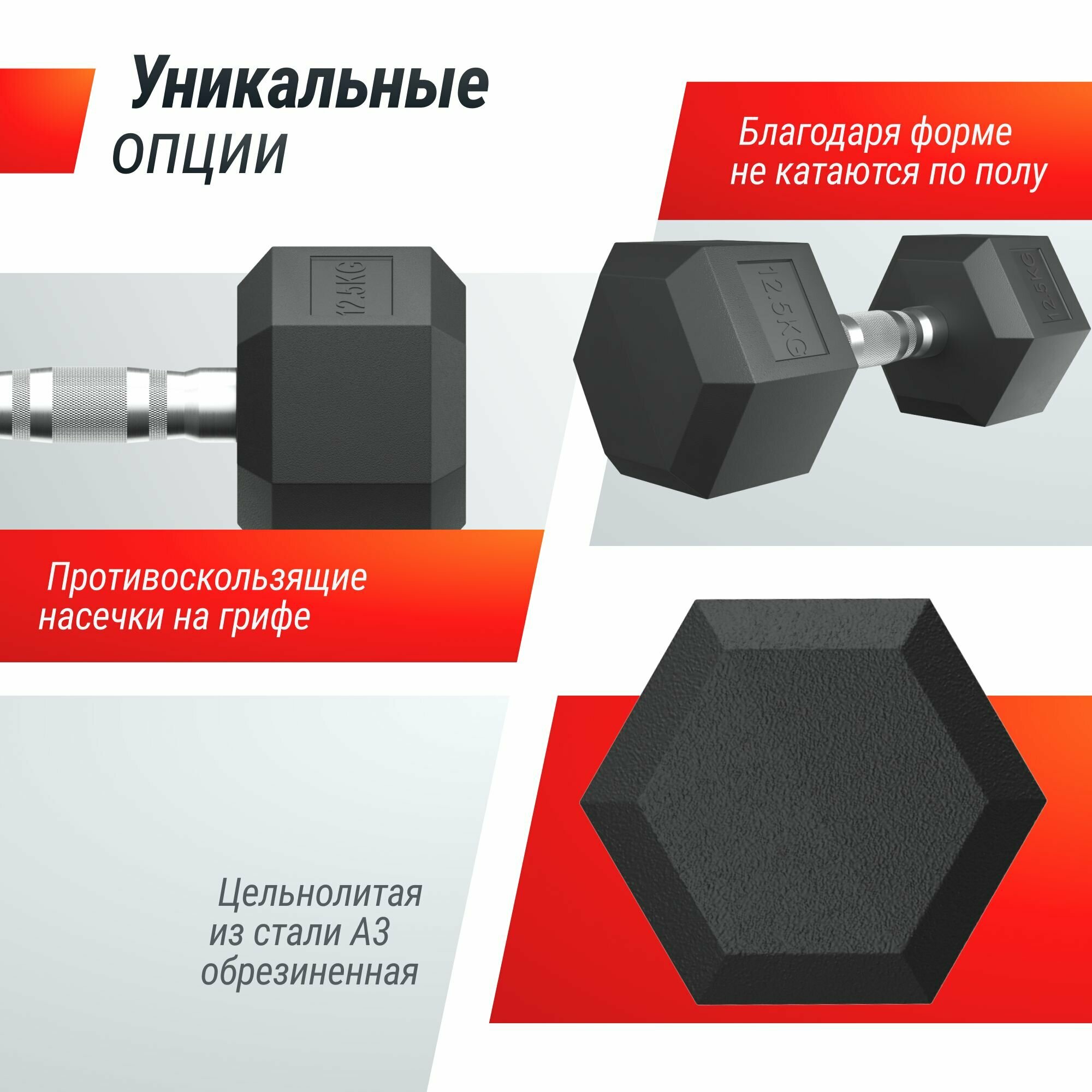 Уникальные опции

Благодаря форме не катаются по полу

12.5KG

12.5KG

12.5KG

Противоскользящие насечки на грифе

Цельнолитая из стали А3 обрезиненная