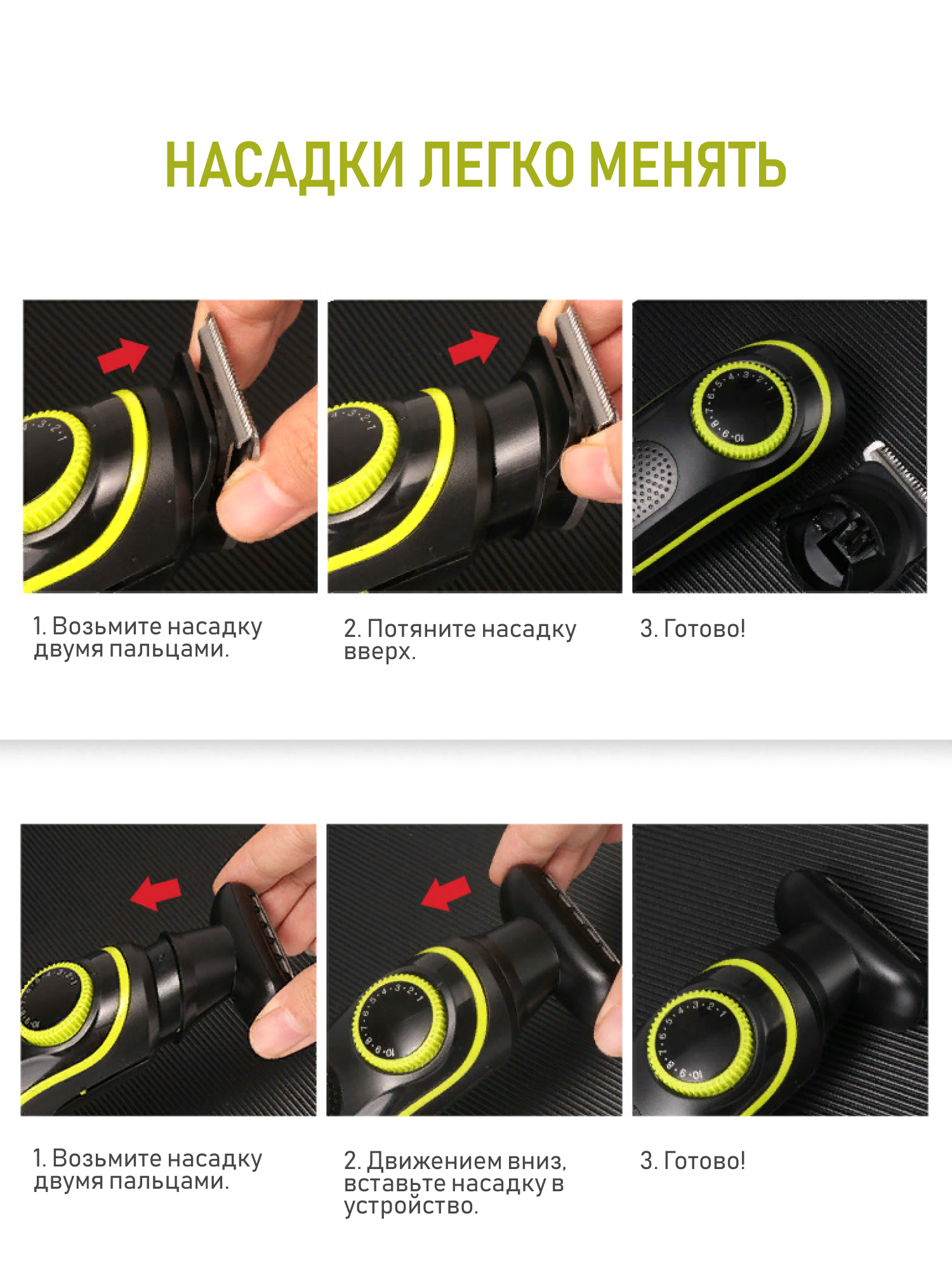 НАСАДКИ ЛЕГКО МЕНЯТЬ

1. Возьмите насадку двумя пальцами.

2. Потяните насадку вверх.

3. Готово!

1. Возьмите насадку двумя пальцами.

2. Движением вниз, вставьте насадку в устройство.

3. Готово!