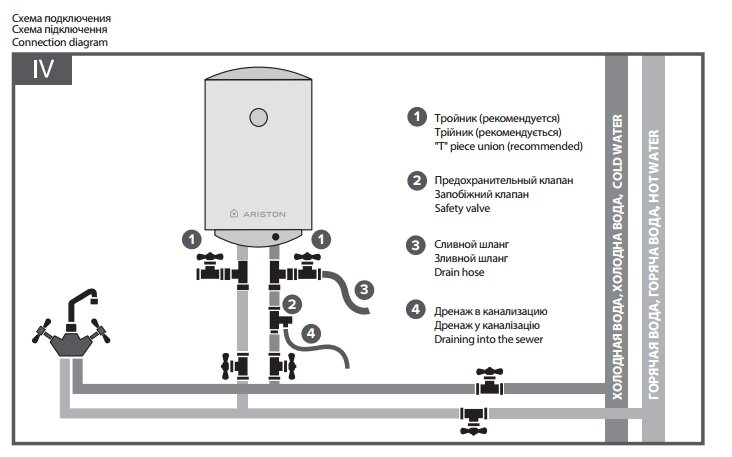 Схема подключения
Схема підключення
Connection diagram

IV

ARISTON

1

1

3

2

4

1 Тройник (рекомендуется)
Трійник (рекомендується)
"T" piece union (recommended)

2 Предохранительный клапан
Запобіжний клапан
Safety valve

3 Сливной шланг
Зливной шланг
Drain hose

4 Дренаж в канализацию
Дренаж у каналізацію
Draining into the sewer

ХОЛОДНАЯ ВОДА, ХОЛОДНА ВОДА, COLD WATER

ГОРЯЧАЯ ВОДА, ГОРЯЧА ВОДА, HOT WATER