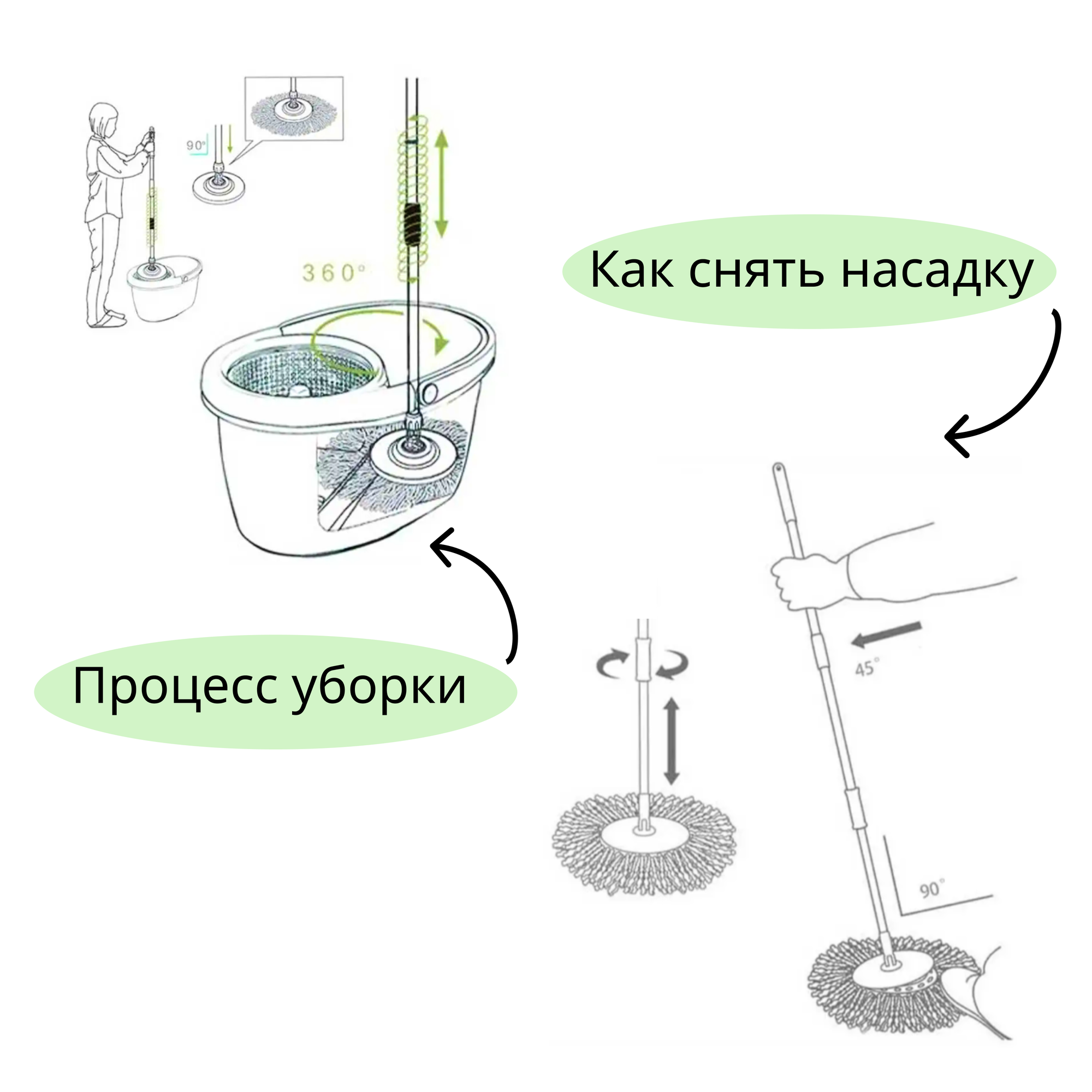 90°

360°

Как снять насадку

Процесс уборки

45°

90°