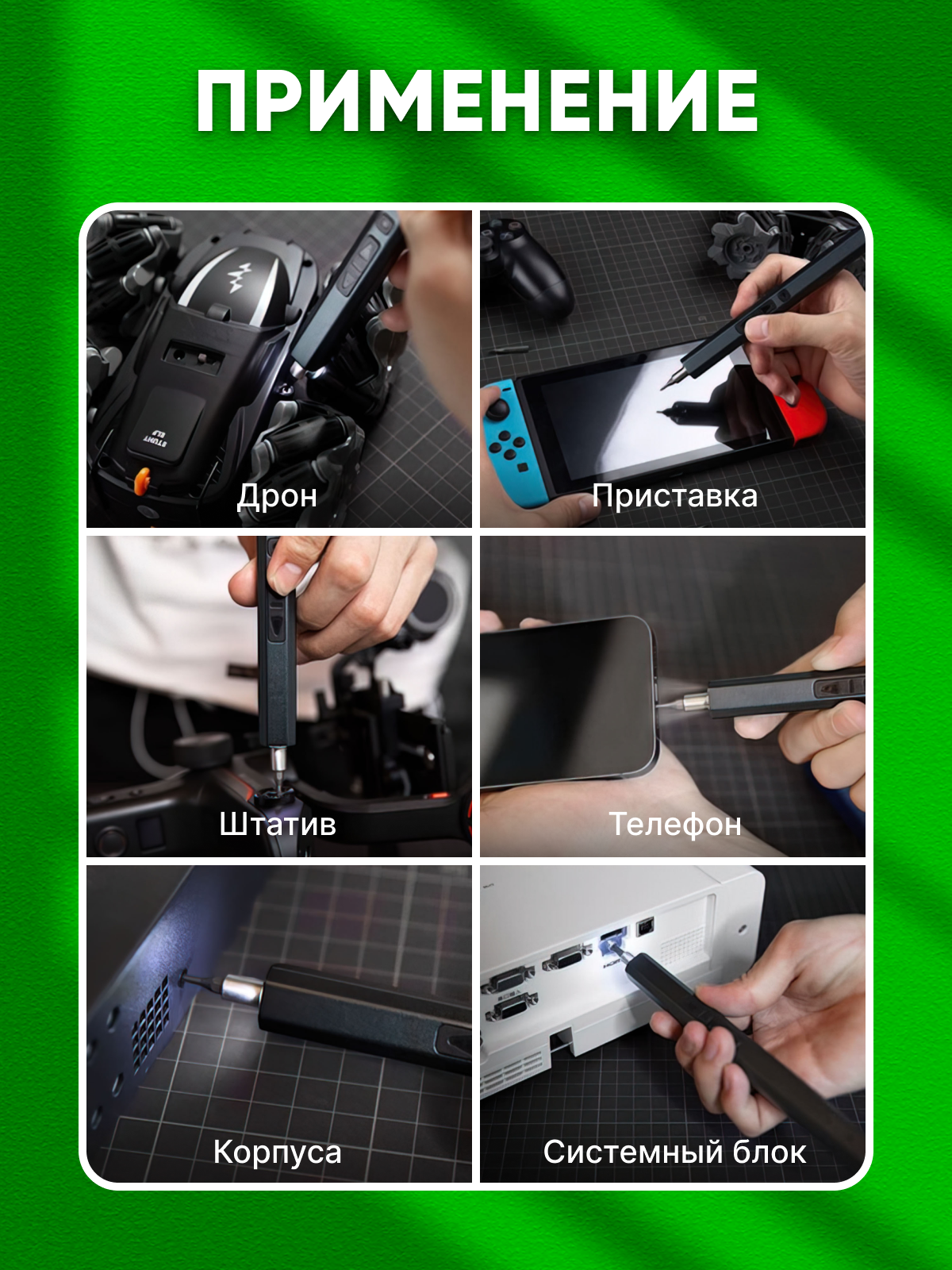 ПРИМЕНЕНИЕ

Дрон

Приставка

Штатив

Телефон

Корпуса

Системный блок