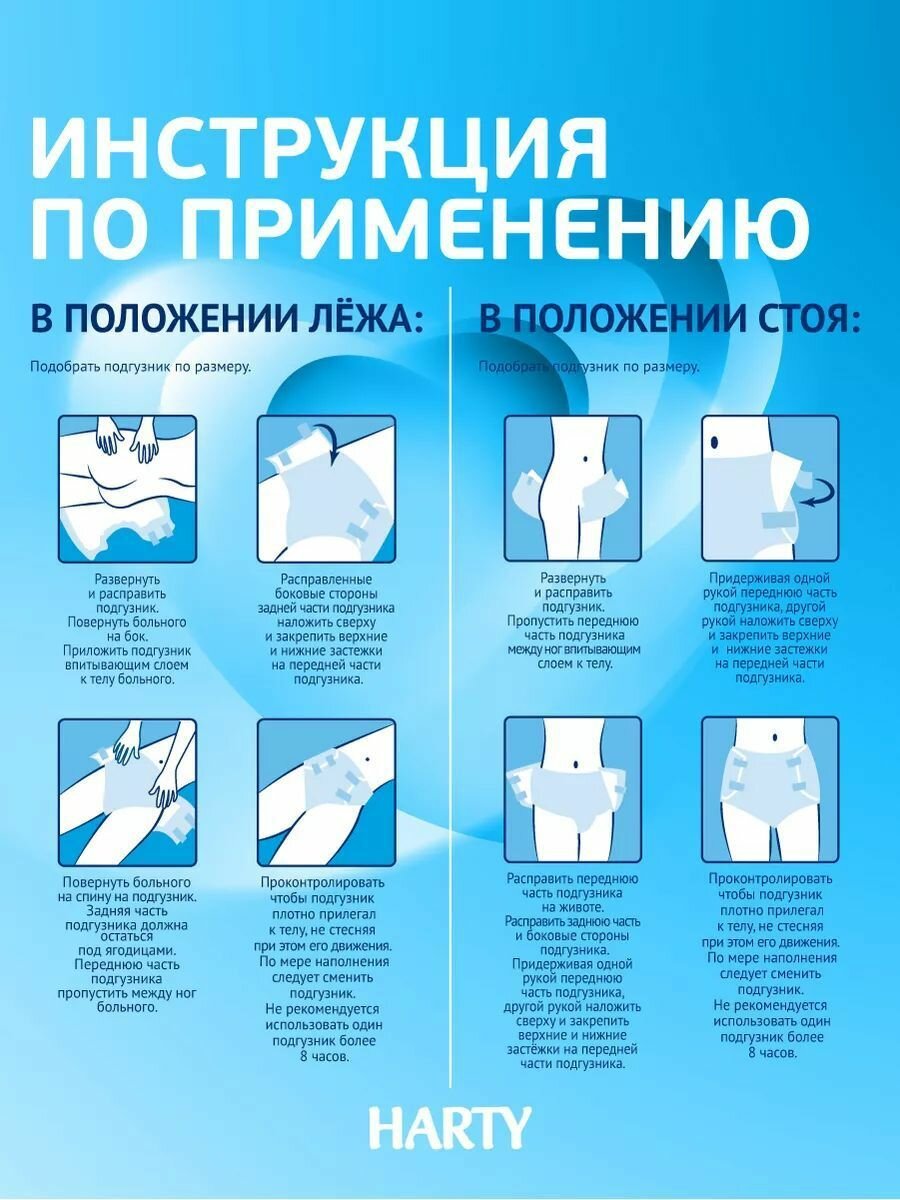 ИНСТРУКЦИЯ ПО ПРИМЕНЕНИЮ

В ПОЛОЖЕНИИ ЛЁЖА:

Подобрать подгузник по размеру.

Развернуть и расправить подгузник. Повернуть больного на бок. Приложить подгузник впитывающим слоем к телу больного.

Расправленные боковые стороны задней части подгузника наложить сверху и закрепить верхние и нижние застежки на передней части подгузника.

Повернуть больного на спину на подгузник. Задняя часть подгузника должна остаться под ягодицами. Переднюю часть подгузника пропустить между ног больного.

Проконтролировать чтобы подгузник плотно прилегал к телу, не стесняя при этом его движения. По мере наполнения следует сменить подгузник. Не рекомендуется использовать один подгузник более 8 часов.

В ПОЛОЖЕНИИ СТОЯ:

Подобрать подгузник по размеру.

Развернуть и расправить подгузник. Пропустить переднюю часть подгузника между ног впитывающим слоем к телу.

Придерживая одной рукой переднюю часть подгузника, другой рукой наложить сверху и закрепить верхние и нижние застежки на передней части подгузника.

Расправить переднюю часть подгузника на животе. Расправить заднюю часть и боковые стороны подгузника. Придерживая одной рукой переднюю часть подгузника, другой рукой наложить сверху и закрепить верхние и нижние застёжки на передней части подгузника.

Проконтролировать чтобы подгузник плотно прилегал к телу, не стесняя при этом его движения. По мере наполнения следует сменить подгузник. Не рекомендуется использовать один подгузник более 8 часов.

HARTY