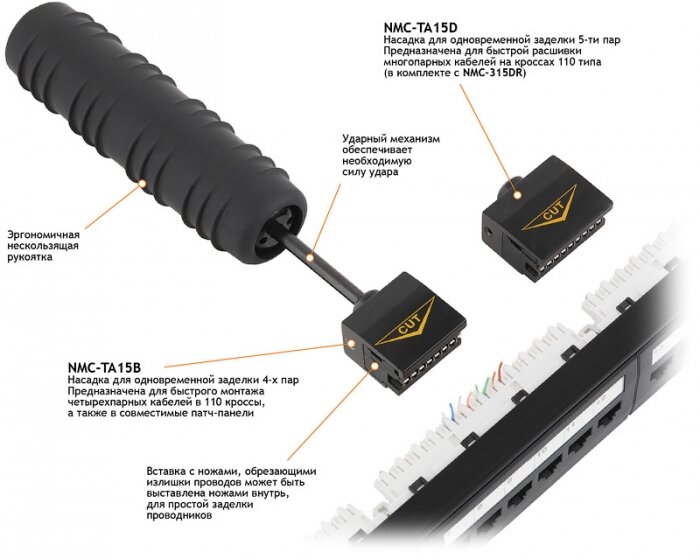 NMC-TA15D
Насадка для одновременной заделки 5-ти пар
Предназначена для быстрой расшивки многопарных кабелей на кроссах 110 типа (в комплекте с NMC-315DR)

Ударный механизм обеспечивает необходимую силу удара

Эргономичная нескользящая рукоятка

CUT

CUT

NMC-TA15B
Насадка для одновременной заделки 4-х пар
Предназначена для быстрого монтажа четырехпарных кабелей в 110 кроссы, а также в совместимые патч-панели

Вставка с ножами, обрезающими излишки проводов может быть выставлена ножами внутрь, для простой заделки проводников