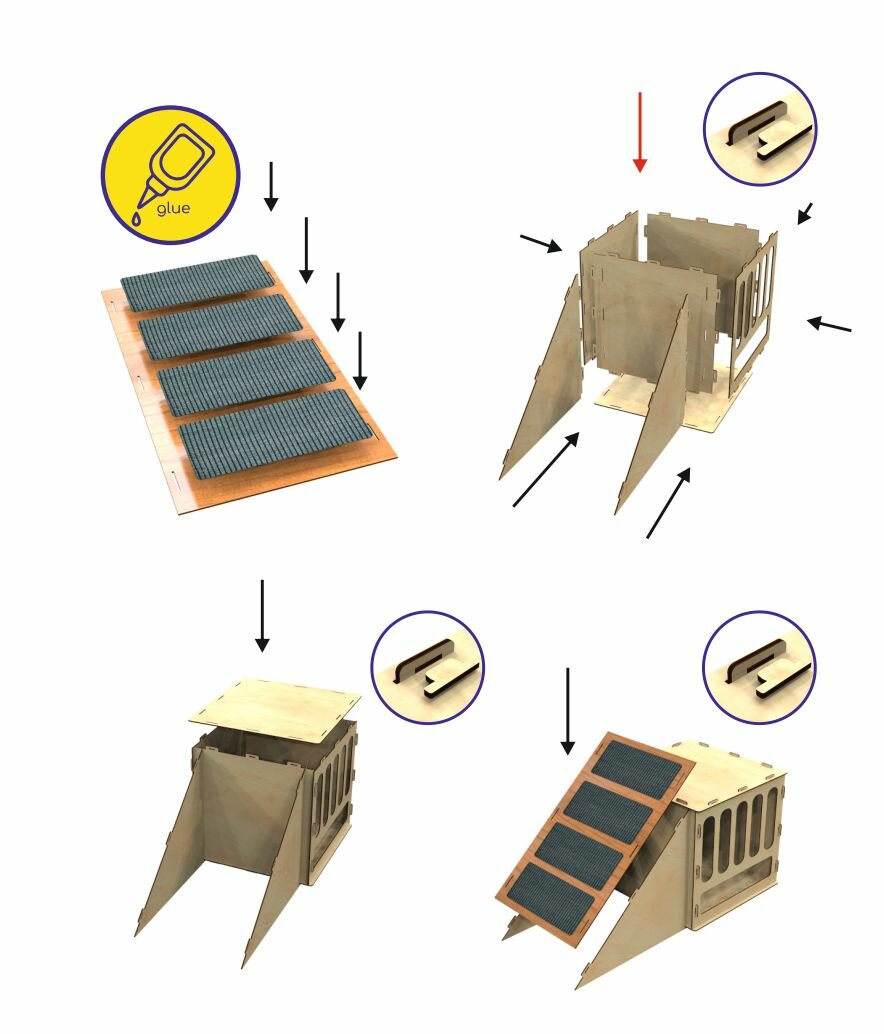 glue