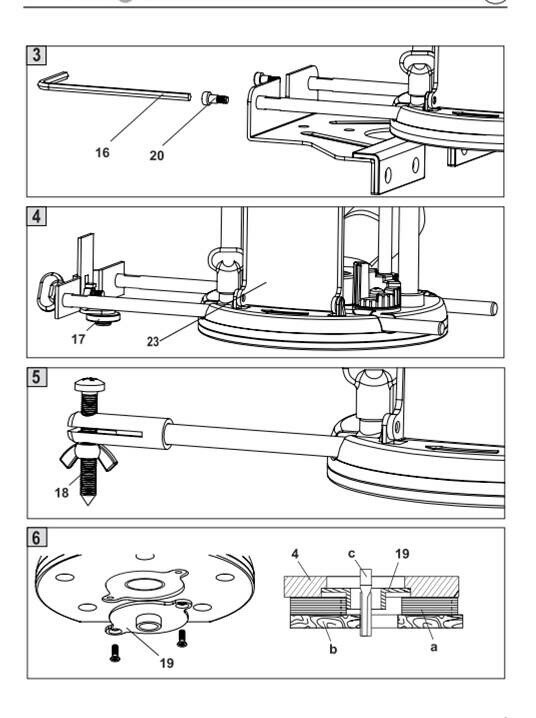 3

16

20

4

17

23

5

18

6

19

4

c

19

b

a