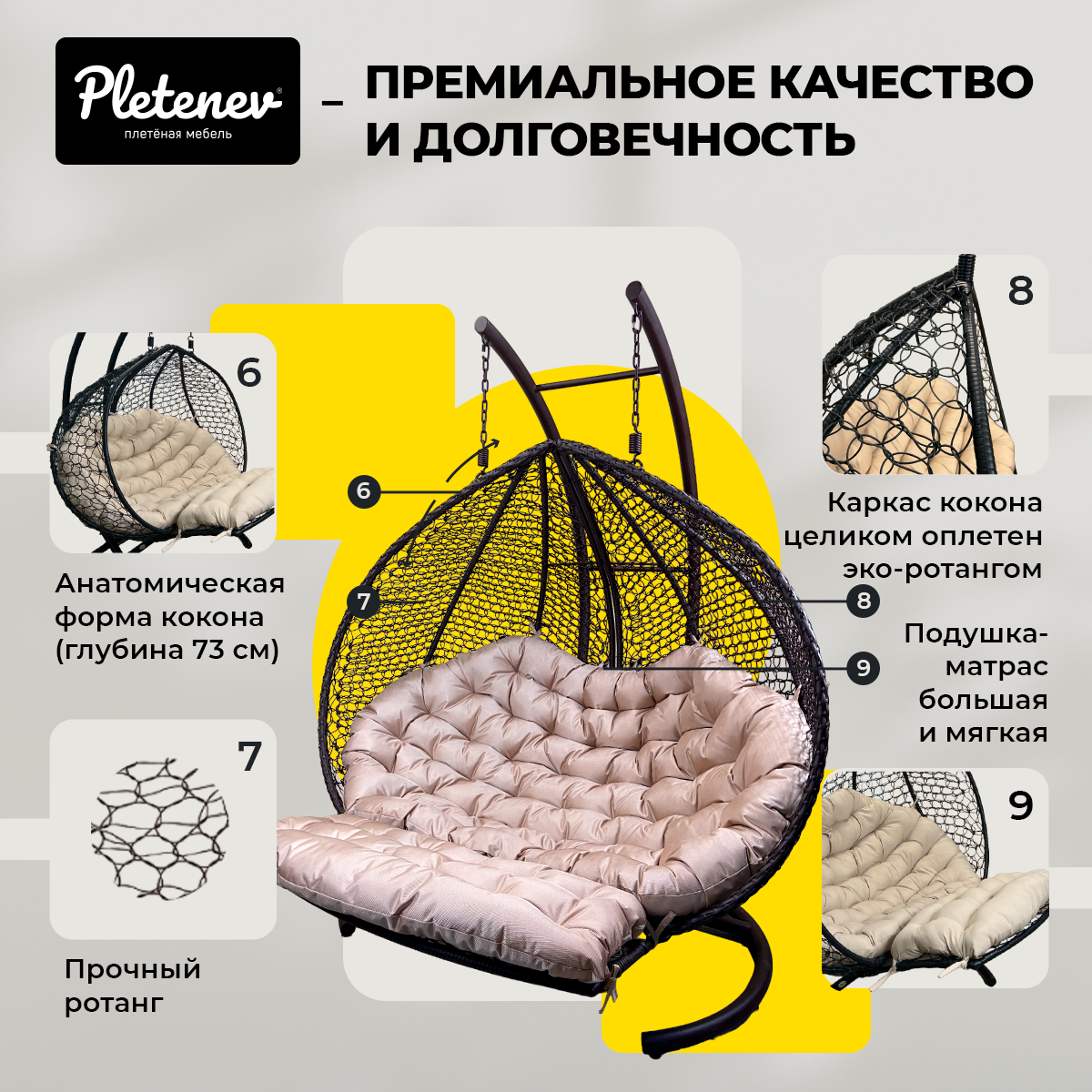 Pletenev®
плетёная мебель

– ПРЕМИАЛЬНОЕ КАЧЕСТВО И ДОЛГОВЕЧНОСТЬ

6

Анатомическая форма кокона (глубина 73 см)

7

Прочный ротанг

6

7

8

9

8

Каркас кокона целиком оплетен эко-ротангом

Подушка-матрас большая и мягкая

9