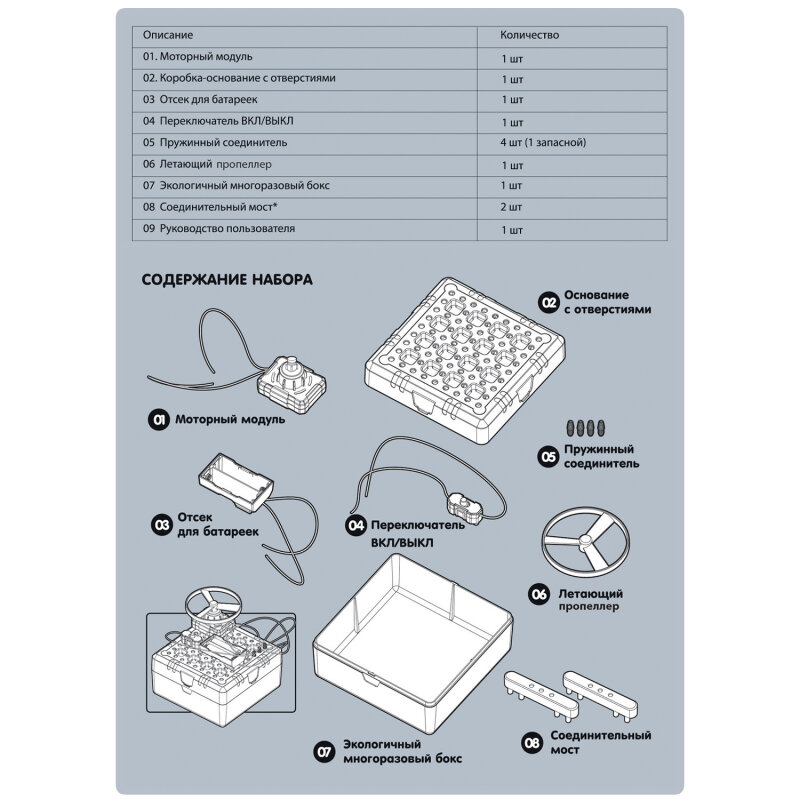 | Описание | Количество |
|---|---|
| 01. Моторный модуль | 1 шт |
| 02. Коробка-основание с отверстиями | 1 шт |
| 03 Отсек для батареек | 1 шт |
| 04 Переключатель ВКЛ/ВЫКЛ | 1 шт |
| 05 Пружинный соединитель | 4 шт (1 запасной) |
| 06 Летающий пропеллер | 1 шт |
| 07 Экологичный многоразовый бокс | 1 шт |
| 08 Соединительный мост* | 2 шт |
| 09 Руководство пользователя | 1 шт |

СОДЕРЖАНИЕ НАБОРА

02 Основание с отверстиями

01 Моторный модуль

05 Пружинный соединитель

03 Отсек для батареек

04 Переключатель ВКЛ/ВЫКЛ

06 Летающий пропеллер

07 Экологичный многоразовый бокс

08 Соединительный мост