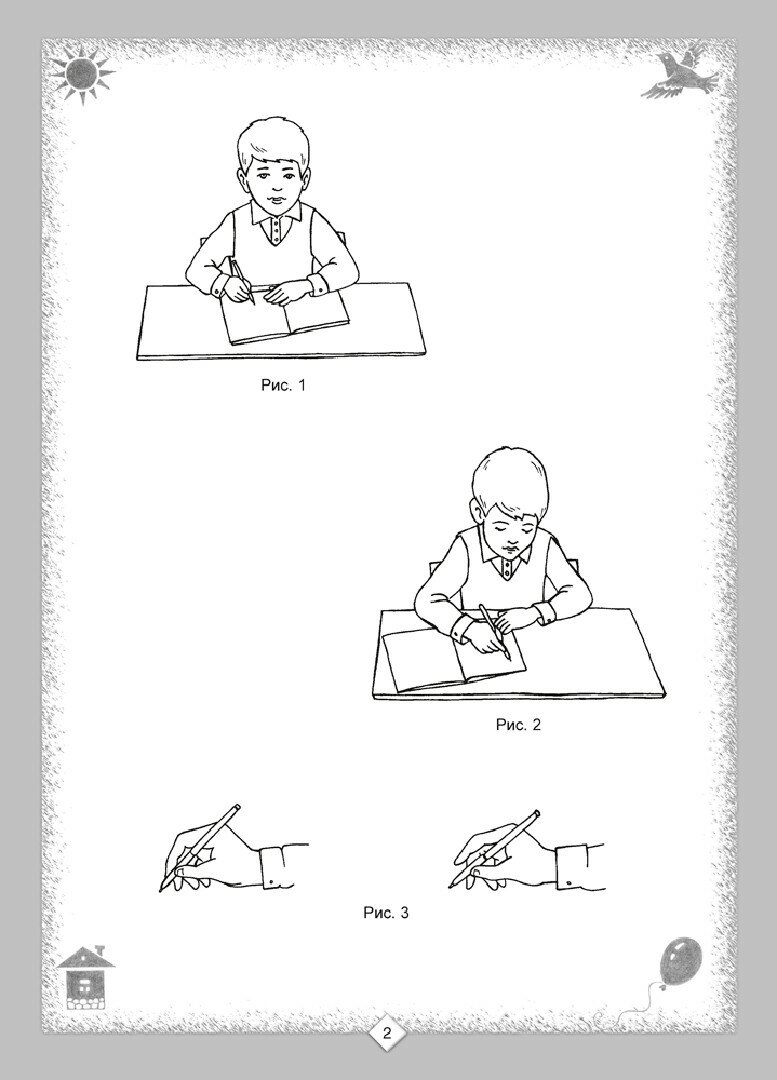 Рис. 1

Рис. 2

Рис. 3

2