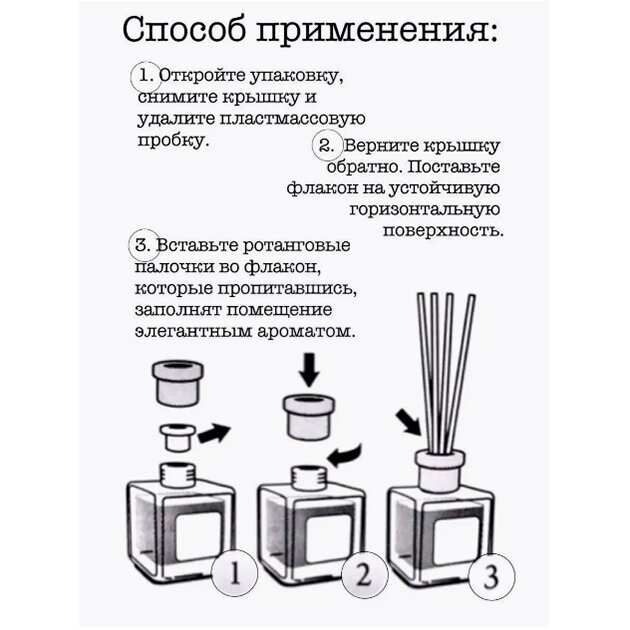 Способ применения:

1. Откройте упаковку, снимите крышку и удалите пластмассовую пробку.

2. Верните крышку обратно. Поставьте флакон на устойчивую горизонтальную поверхность.

3. Вставьте ротанговые палочки во флакон, которые пропитавшись, заполнят помещение элегантным ароматом.

1

2

3