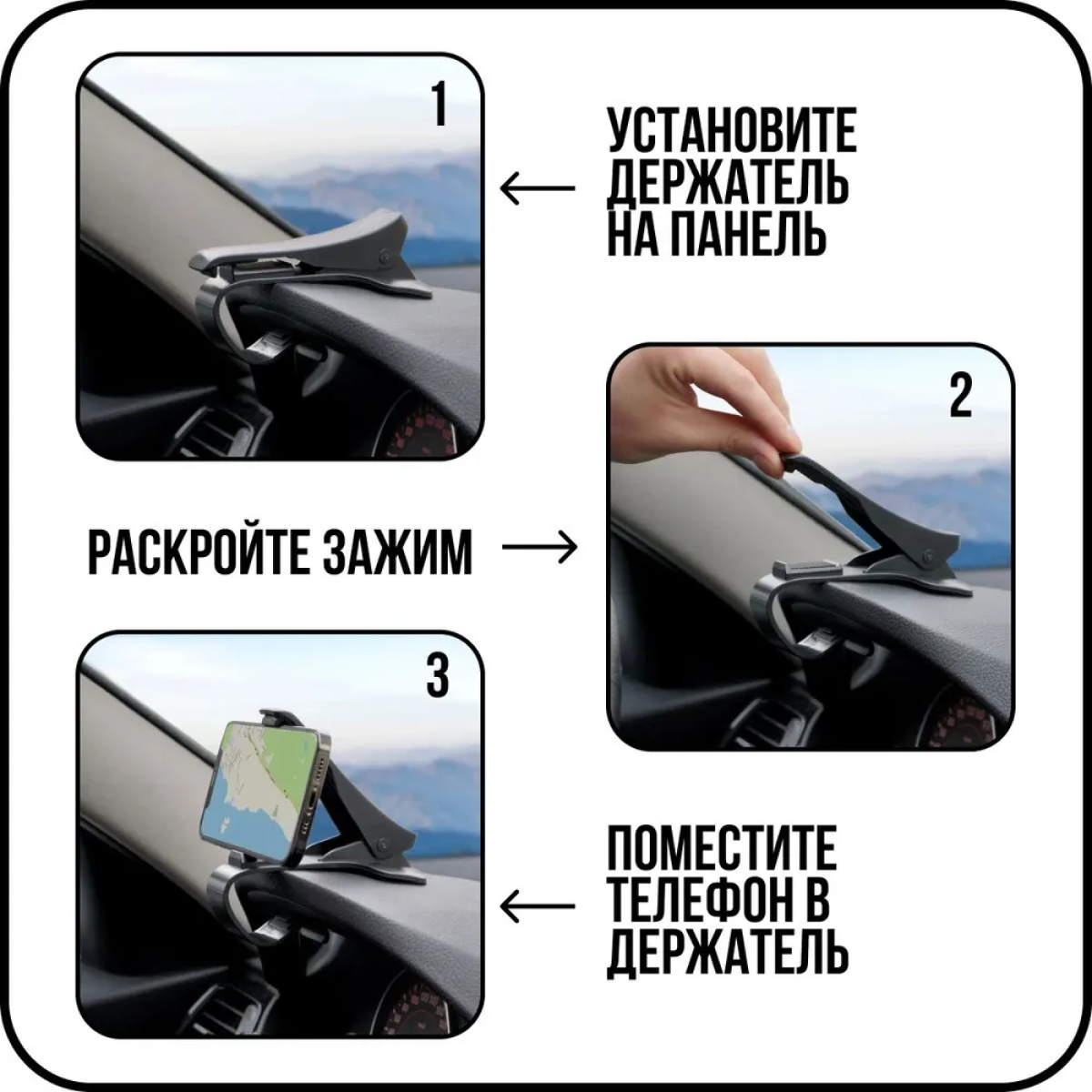 1

УСТАНОВИТЕ ДЕРЖАТЕЛЬ НА ПАНЕЛЬ

2

РАСКРОЙТЕ ЗАЖИМ

3

ПОМЕСТИТЕ ТЕЛЕФОН В ДЕРЖАТЕЛЬ