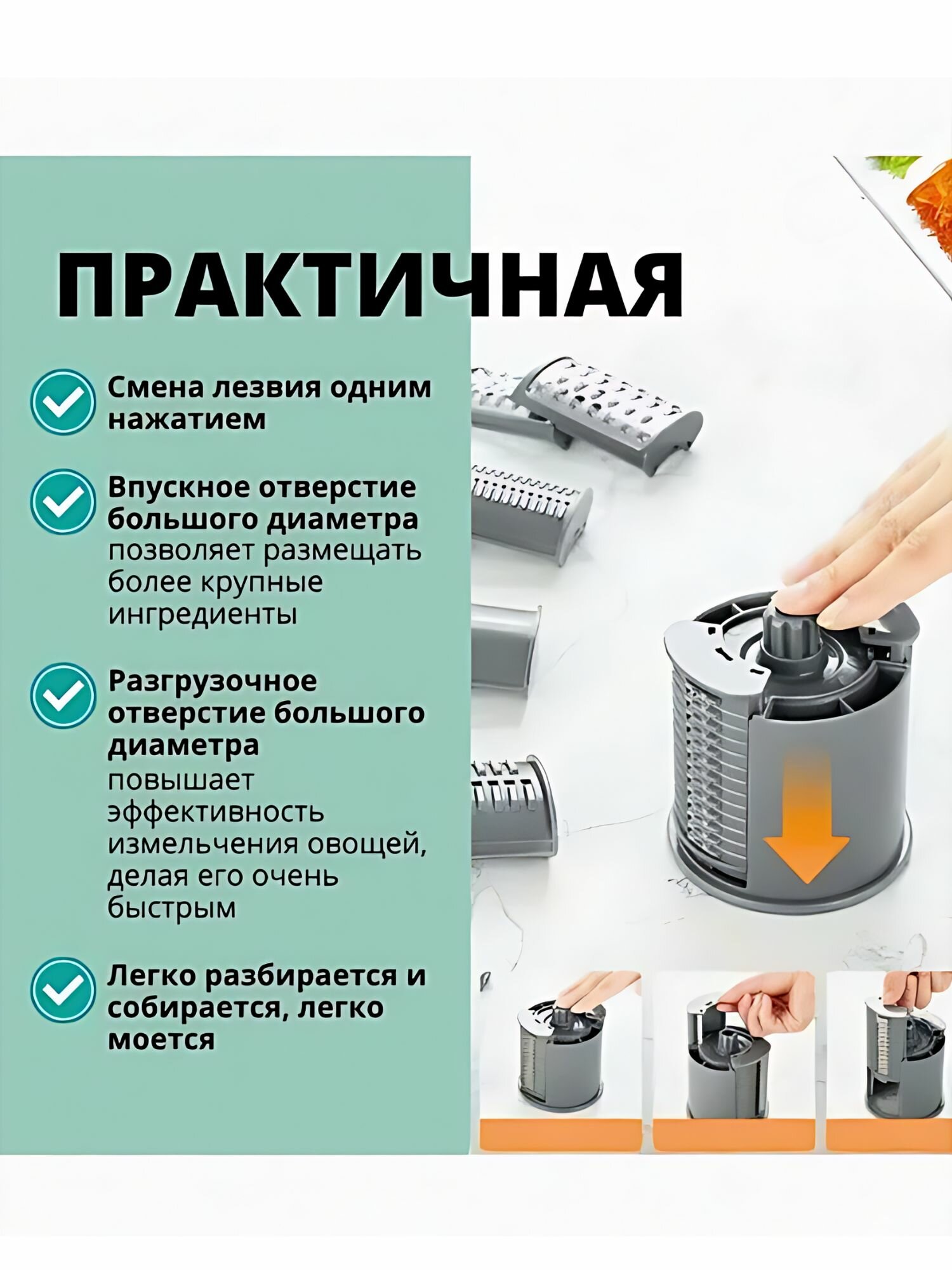 ПРАКТИЧНАЯ

Смена лезвия одним нажатием

Впускное отверстие большого диаметра позволяет размещать более крупные ингредиенты

Разгрузочное отверстие большого диаметра повышает эффективность измельчения овощей, делая его очень быстрым

Легко разбирается и собирается, легко моется