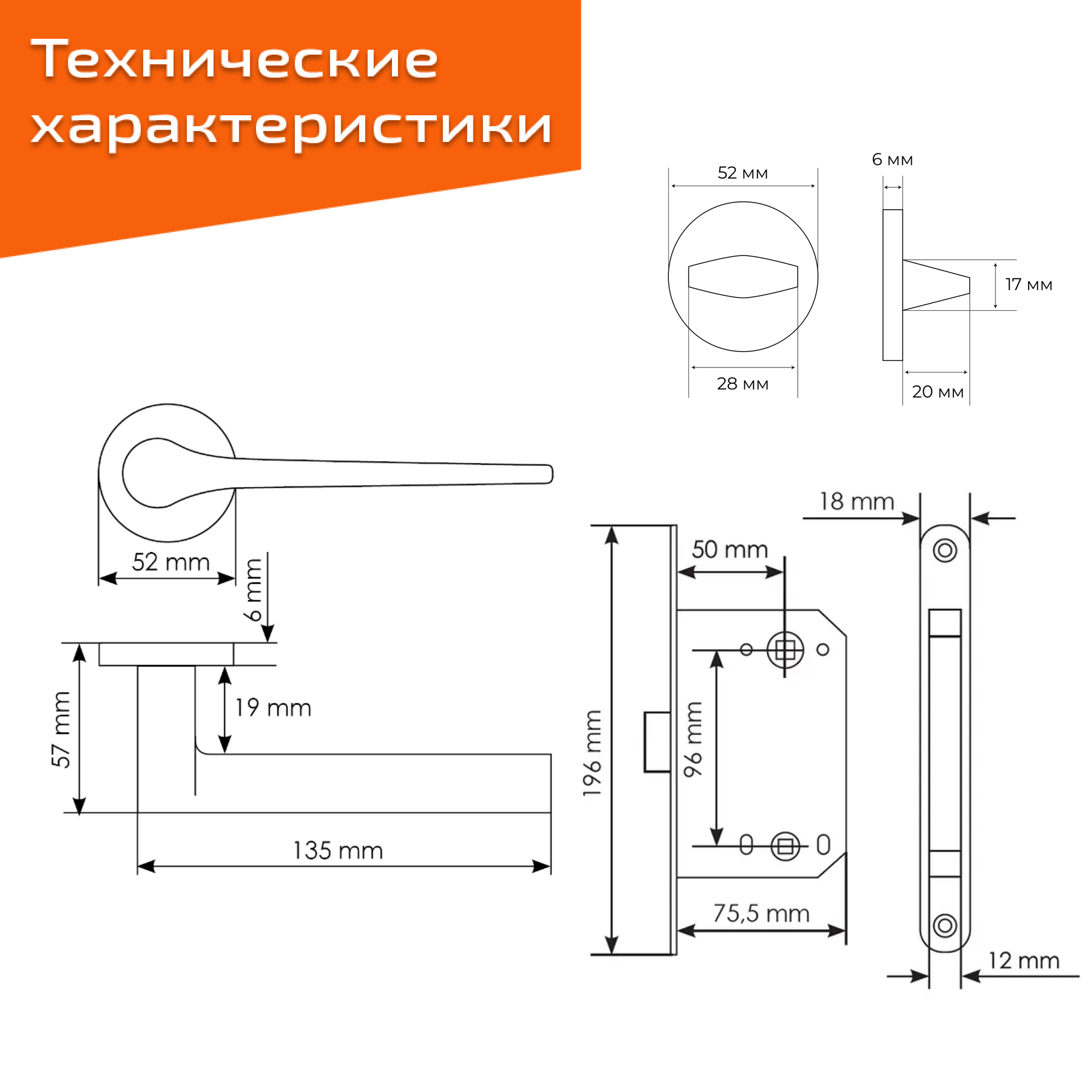 Технические характеристики

52 мм
6 мм
17 мм
28 мм
20 мм

52 mm
6 mm
57 mm
19 mm
135 mm

18 mm
50 mm
196 mm
96 mm
75,5 mm
12 mm