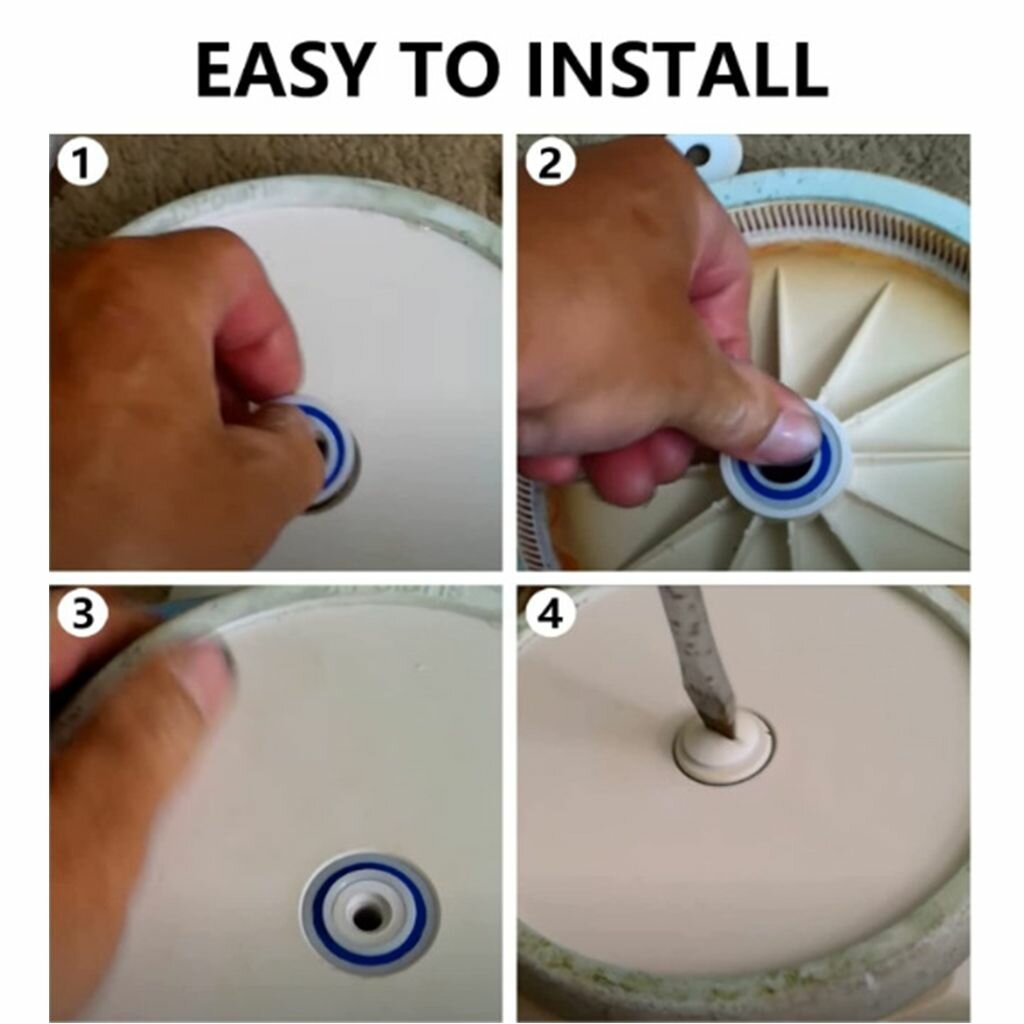 EASY TO INSTALL

1

2

3

4