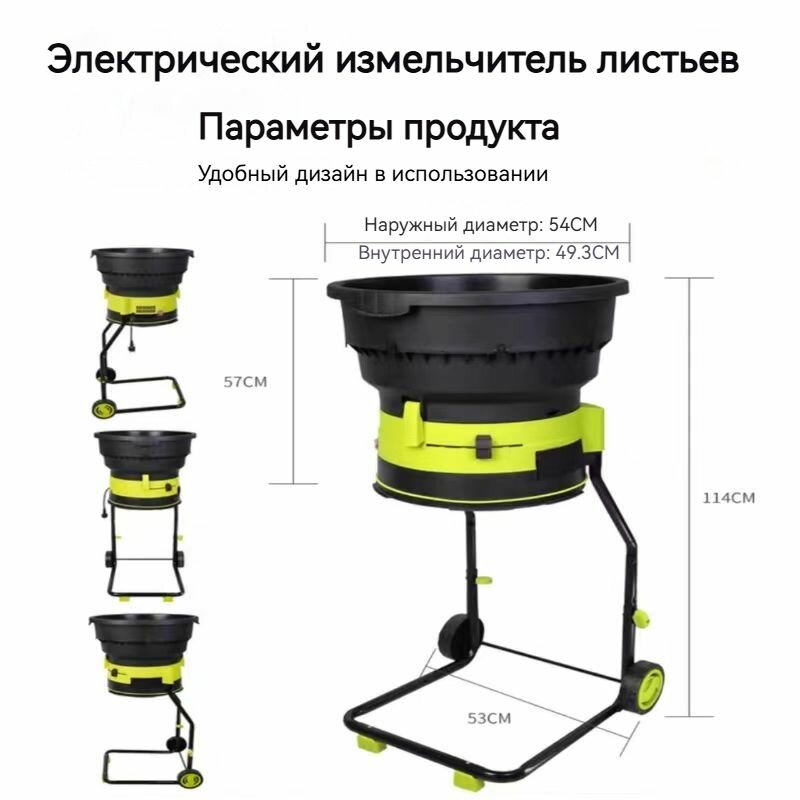 Электрический измельчитель листьев

Параметры продукта

Удобный дизайн в использовании

Наружный диаметр: 54CM

Внутренний диаметр: 49.3CM

57CM

114CM

53CM