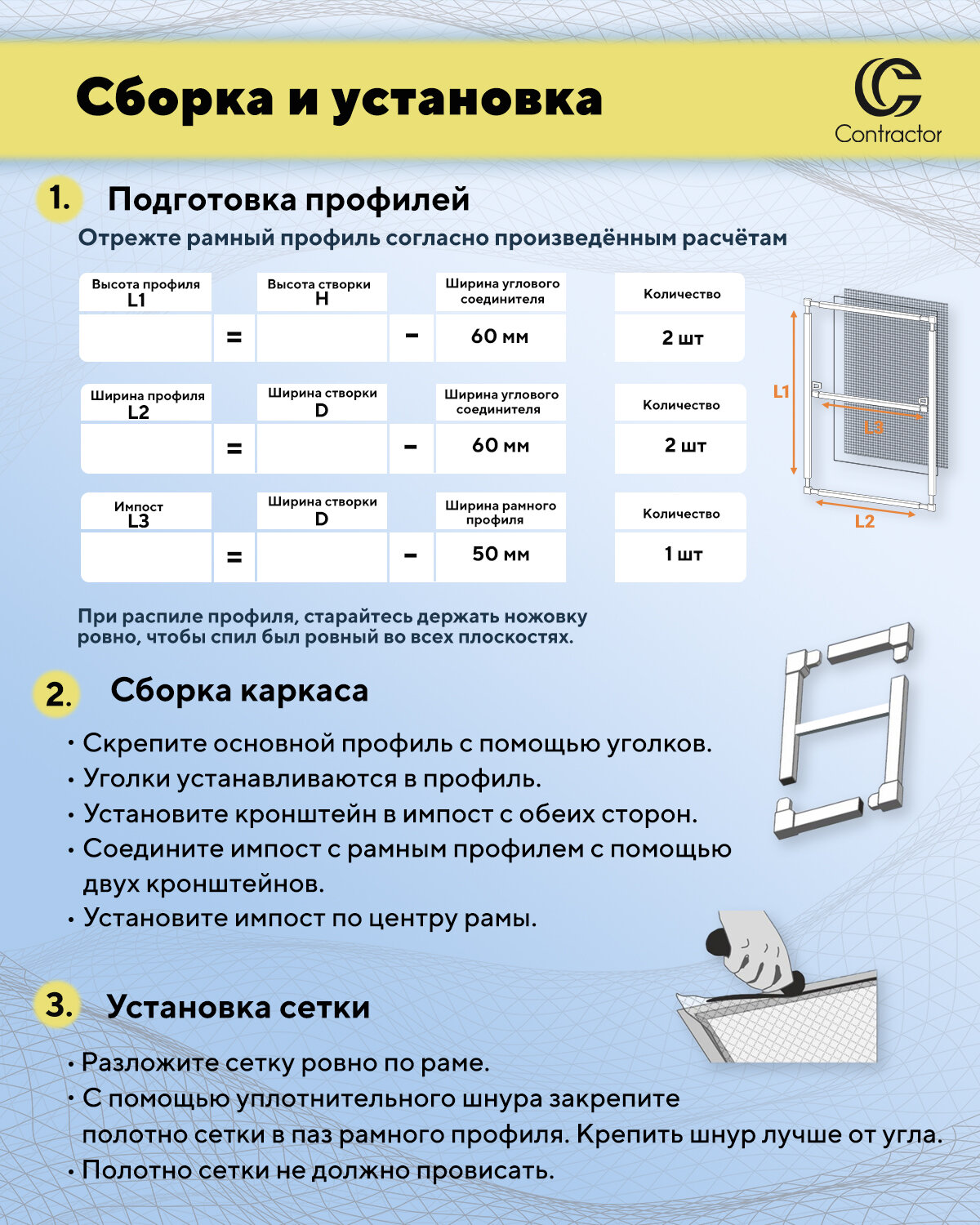 Сборка и установка

Contractor

1. Подготовка профилей

Отрежте рамный профиль согласно произведённым расчётам

| Высота профиля L1 | | Высота створки H | | Ширина углового соединителя | Количество |
|---|---|---|---|---|---|
| | = | | - | 60 мм | 2 шт |

| Ширина профиля L2 | | Ширина створки D | | Ширина углового соединителя | Количество |
|---|---|---|---|---|---|
| | = | | - | 60 мм | 2 шт |

| Импост L3 | | Ширина створки D | | Ширина рамного профиля | Количество |
|---|---|---|---|---|---|
| | = | | - | 50 мм | 1 шт |

L1
L3
L2

При распиле профиля, старайтесь держать ножовку ровно, чтобы спил был ровный во всех плоскостях.

2. Сборка каркаса

• Скрепите основной профиль с помощью уголков.
• Уголки устанавливаются в профиль.
• Установите кронштейн в импост с обеих сторон.
• Соедините импост с рамным профилем с помощью двух кронштейнов.
• Установите импост по центру рамы.

3. Установка сетки

• Разложите сетку ровно по раме.
• С помощью уплотнительного шнура закрепите полотно сетки в паз рамного профиля. Крепить шнур лучше от угла.
• Полотно сетки не должно провисать.