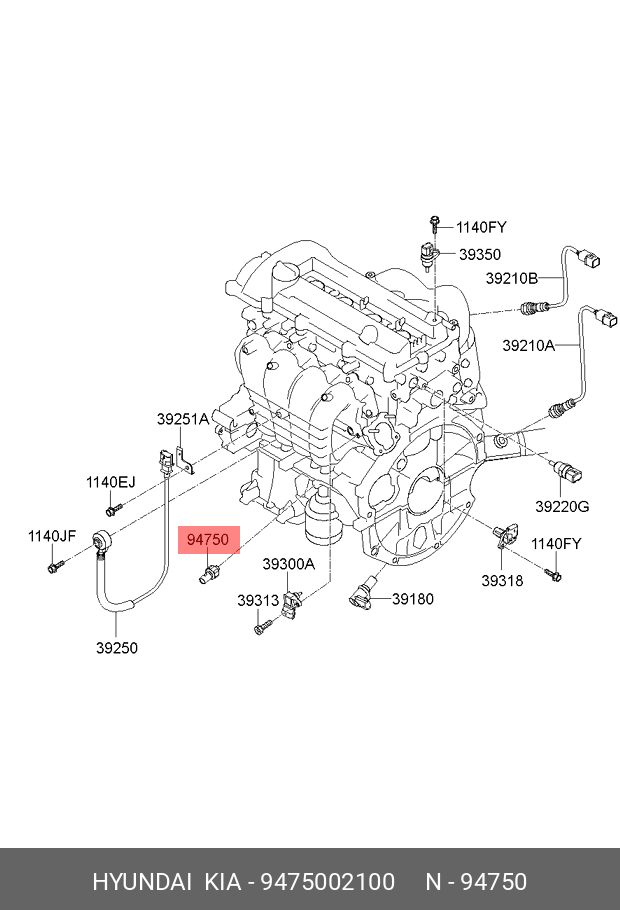 1140FY
39350
39210B
39210A
39251A
1140EJ
1140JF
94750
39300A
39313
39250
39180
39318
1140FY
39220G

HYUNDAI KIA - 9475002100 N - 94750