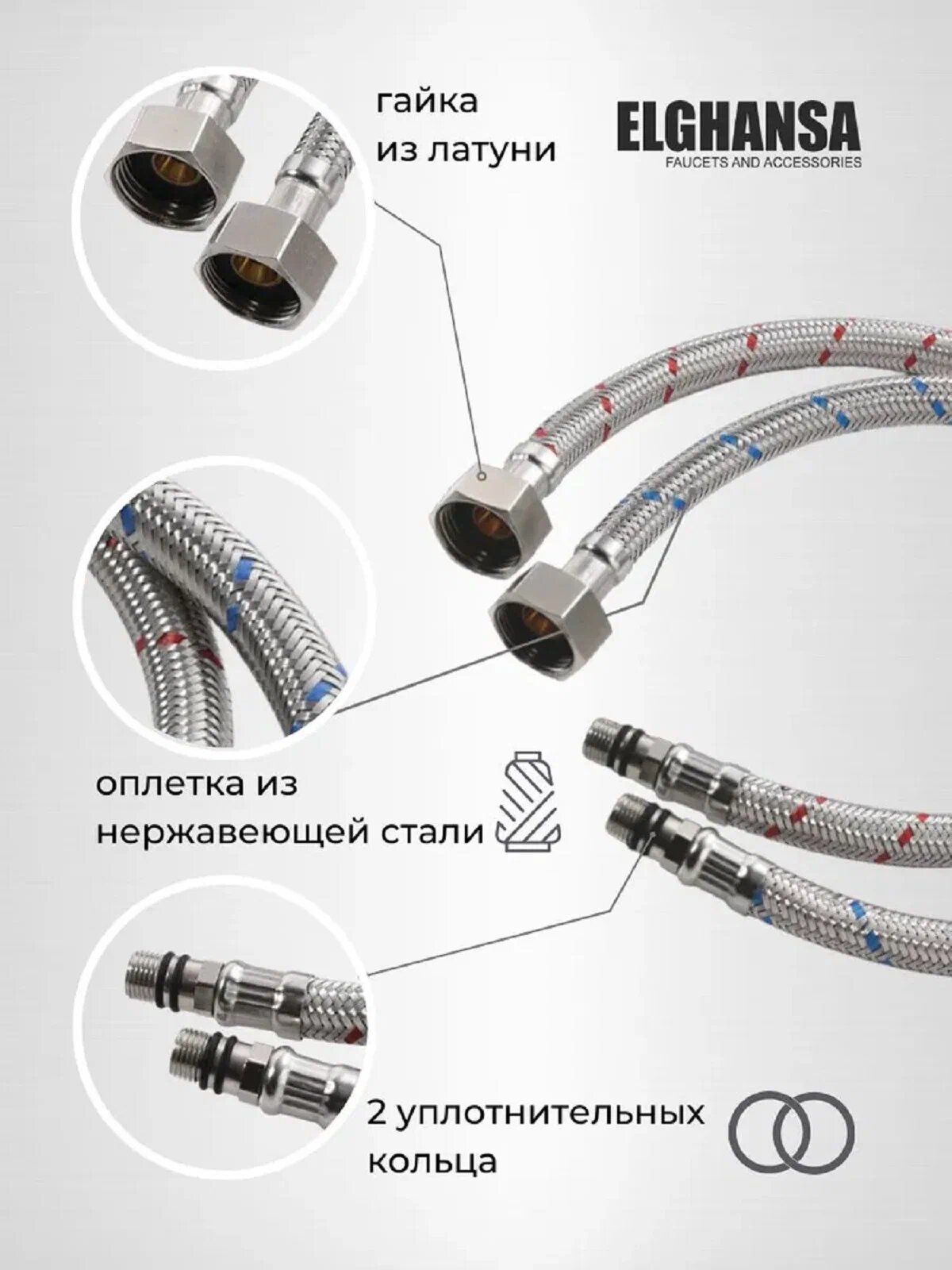 гайка из латуни

ELGHANSA
FAUCETS AND ACCESSORIES

оплетка из нержавеющей стали

2 уплотнительных кольца