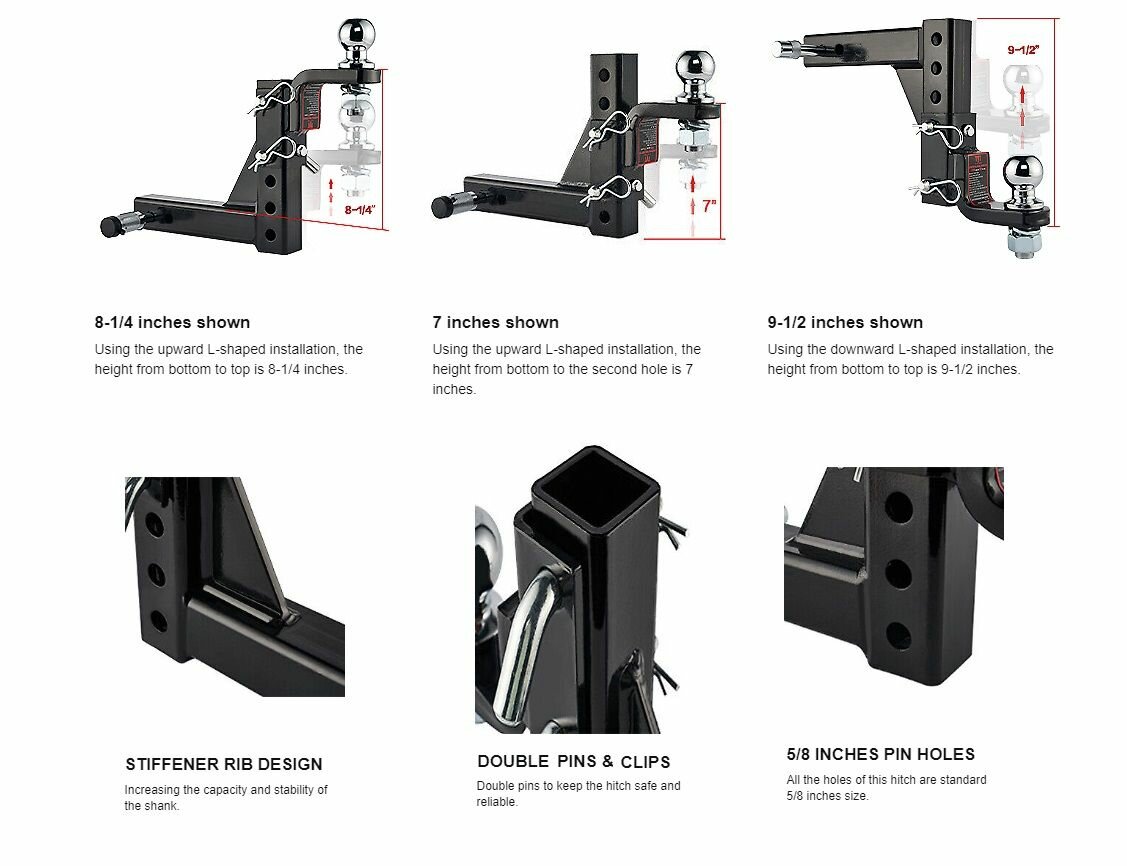 8-1/4"

7"

9-1/2"

8-1/4 inches shown

Using the upward L-shaped installation, the height from bottom to top is 8-1/4 inches.

7 inches shown

Using the upward L-shaped installation, the height from bottom to the second hole is 7 inches.

9-1/2 inches shown

Using the downward L-shaped installation, the height from bottom to top is 9-1/2 inches.

STIFFENER RIB DESIGN

Increasing the capacity and stability of the shank.

DOUBLE PINS & CLIPS

Double pins to keep the hitch safe and reliable.

5/8 INCHES PIN HOLES

All the holes of this hitch are standard 5/8 inches size.