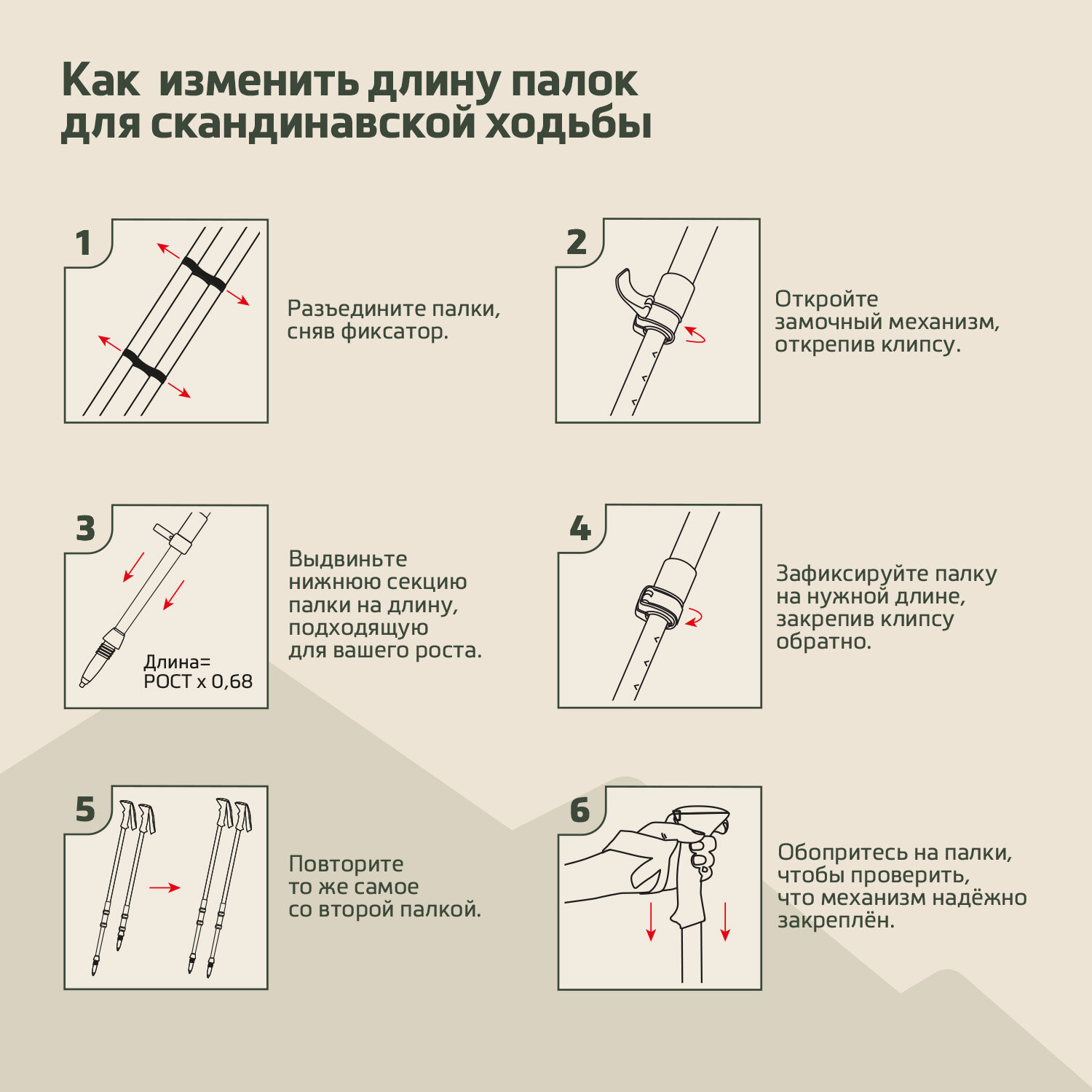 Как изменить длину палок для скандинавской ходьбы

1

Разъедините палки, сняв фиксатор.

2

Откройте замочный механизм, открепив клипсу.

3

Длина= РОСТ х 0,68

Выдвиньте нижнюю секцию палки на длину, подходящую для вашего роста.

4

Зафиксируйте палку на нужной длине, закрепив клипсу обратно.

5

Повторите то же самое со второй палкой.

6

Обопритесь на палки, чтобы проверить, что механизм надёжно закреплён.