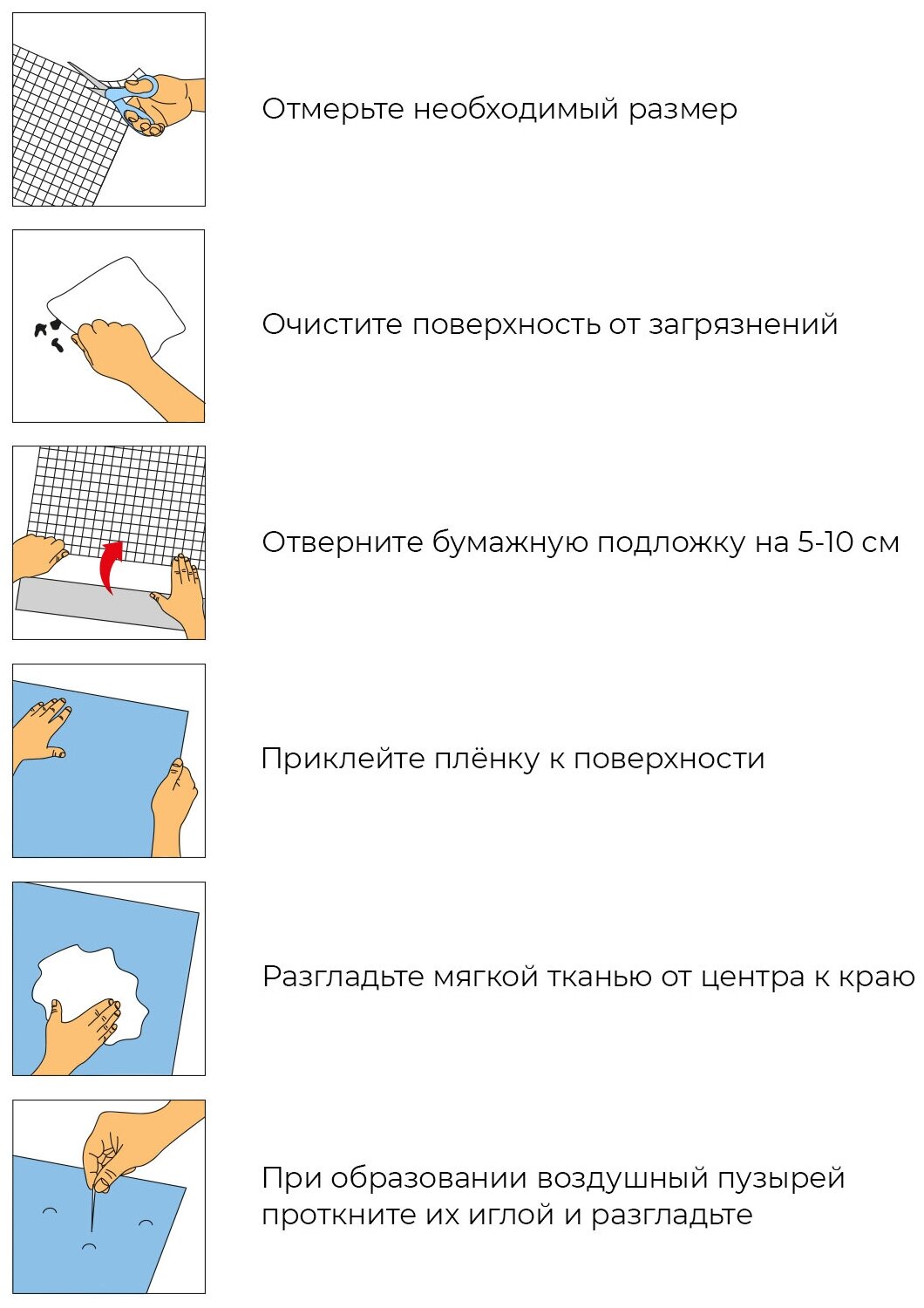 Отмерьте необходимый размер

Очистите поверхность от загрязнений

Отверните бумажную подложку на 5-10 см

Приклейте плёнку к поверхности

Разгладьте мягкой тканью от центра к краю

При образовании воздушный пузырей проткните их иглой и разгладьте