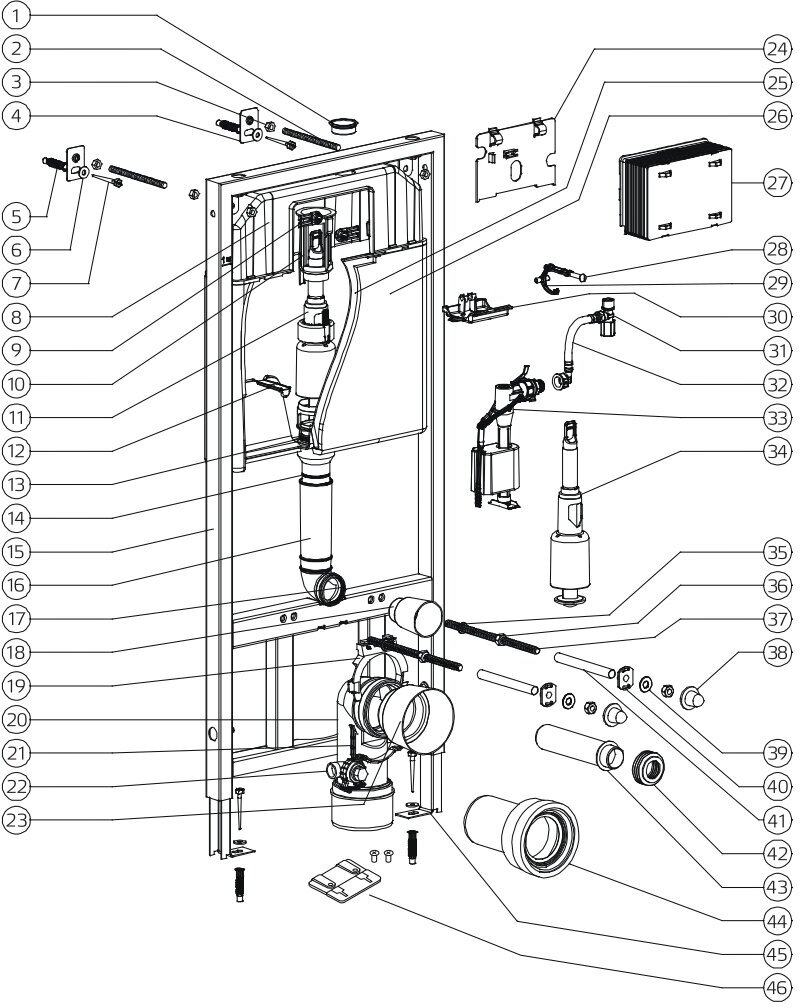 1
2
3
4
5
6
7
8
9
10
11
12
13
14
15
16
17
18
19
20
21
22
23
24
25
26
27
28
29
30
31
32
33
34
35
36
37
38
39
40
41
42
43
44
45
46