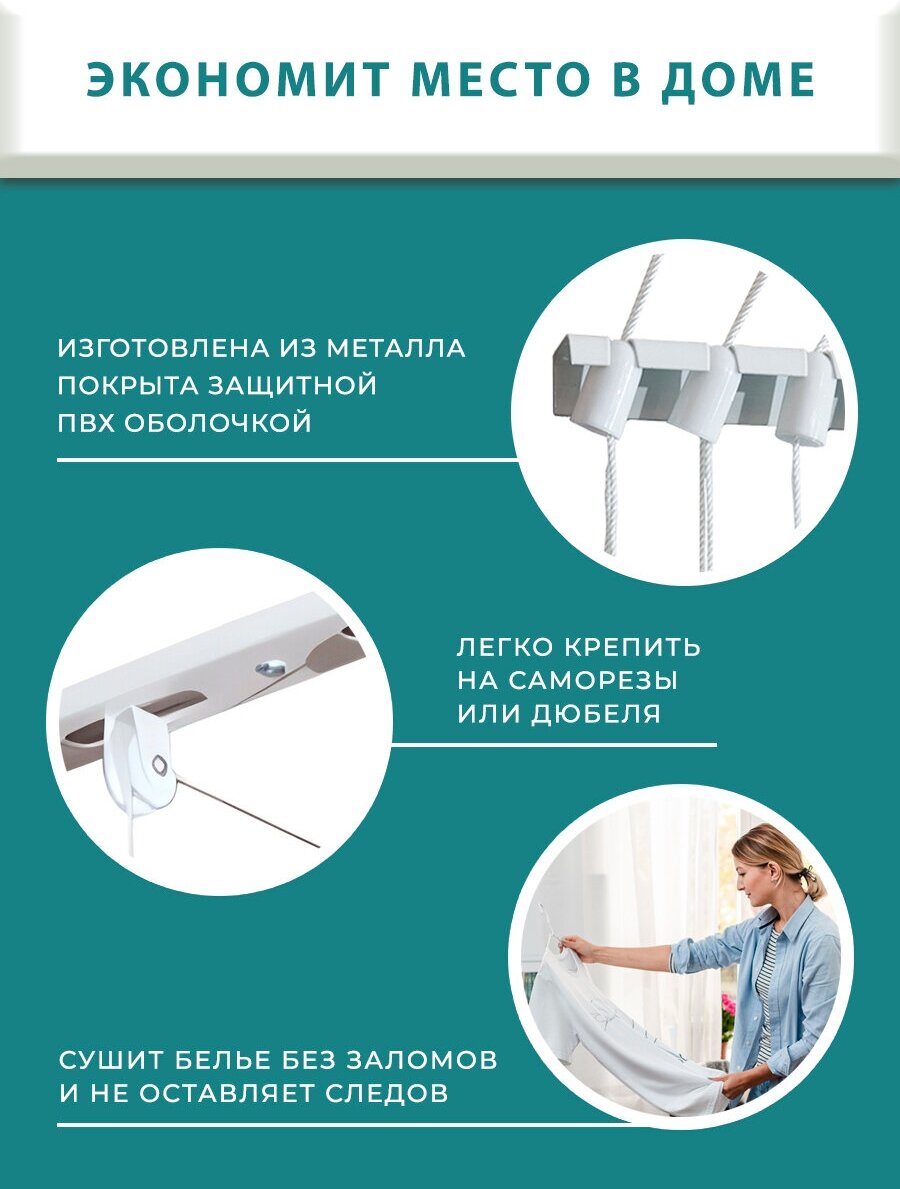 ЭКОНОМИТ МЕСТО В ДОМЕ

ИЗГОТОВЛЕНА ИЗ МЕТАЛЛА ПОКРЫТА ЗАЩИТНОЙ ПВХ ОБОЛОЧКОЙ

ЛЕГКО КРЕПИТЬ НА САМОРЕЗЫ ИЛИ ДЮБЕЛЯ

СУШИТ БЕЛЬЕ БЕЗ ЗАЛОМОВ И НЕ ОСТАВЛЯЕТ СЛЕДОВ