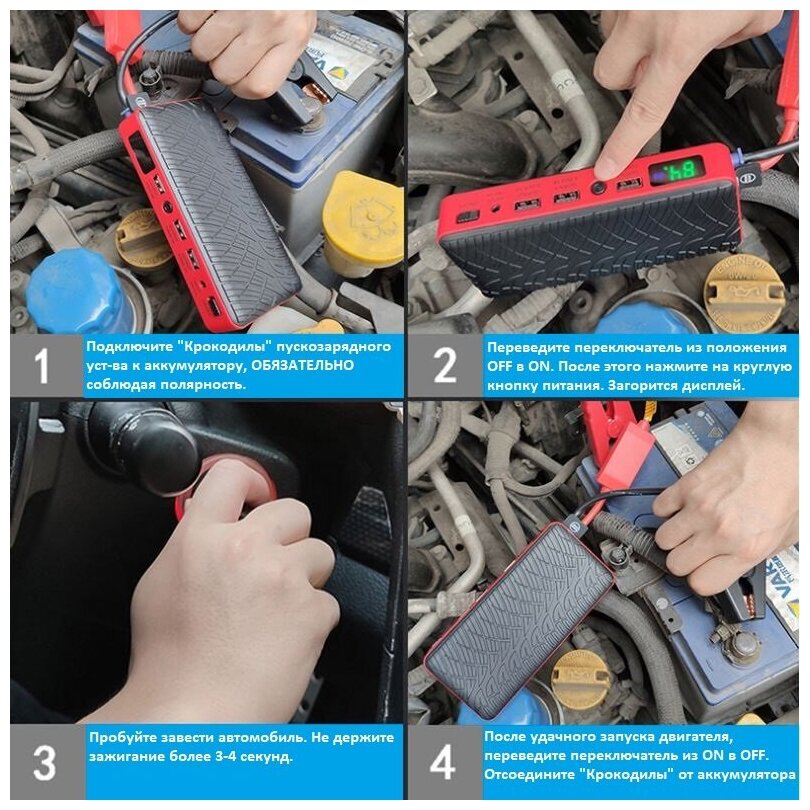 1

Подключите "Крокодилы" пускозарядного уст-ва к аккумулятору, ОБЯЗАТЕЛЬНО соблюдая полярность.

2

Переведите переключатель из положения OFF в ON. После этого нажмите на круглую кнопку питания. Загорится дисплей.

3

Пробуйте завести автомобиль. Не держите зажигание более 3-4 секунд.

4

После удачного запуска двигателя, переведите переключатель из ON в OFF. Отсоедините "Крокодилы" от аккумулятора