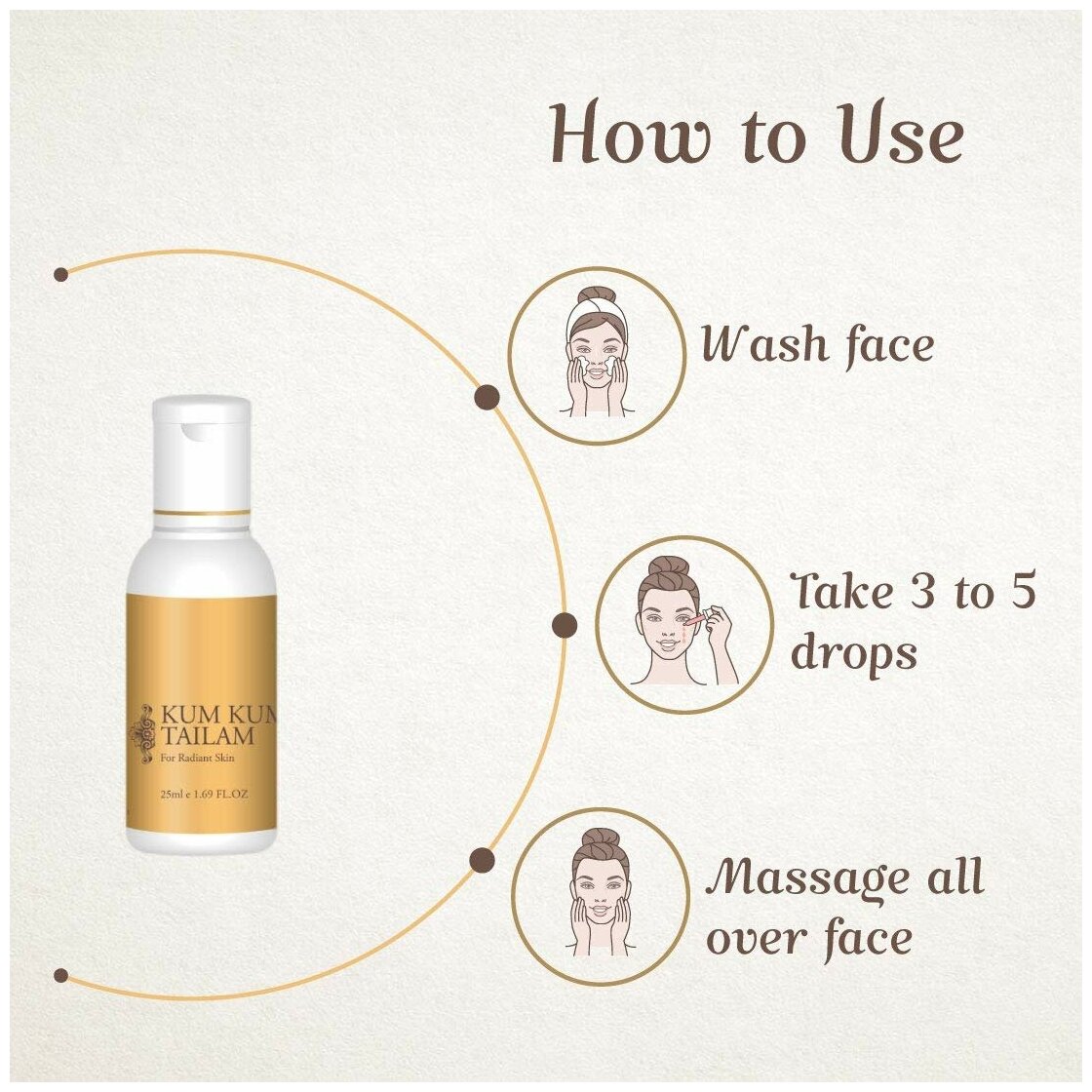 How to Use

KUM KUM TAILAM
For Radiant Skin
25ml e 1.69 FL.OZ

Wash face

Take 3 to 5 drops

Massage all over face