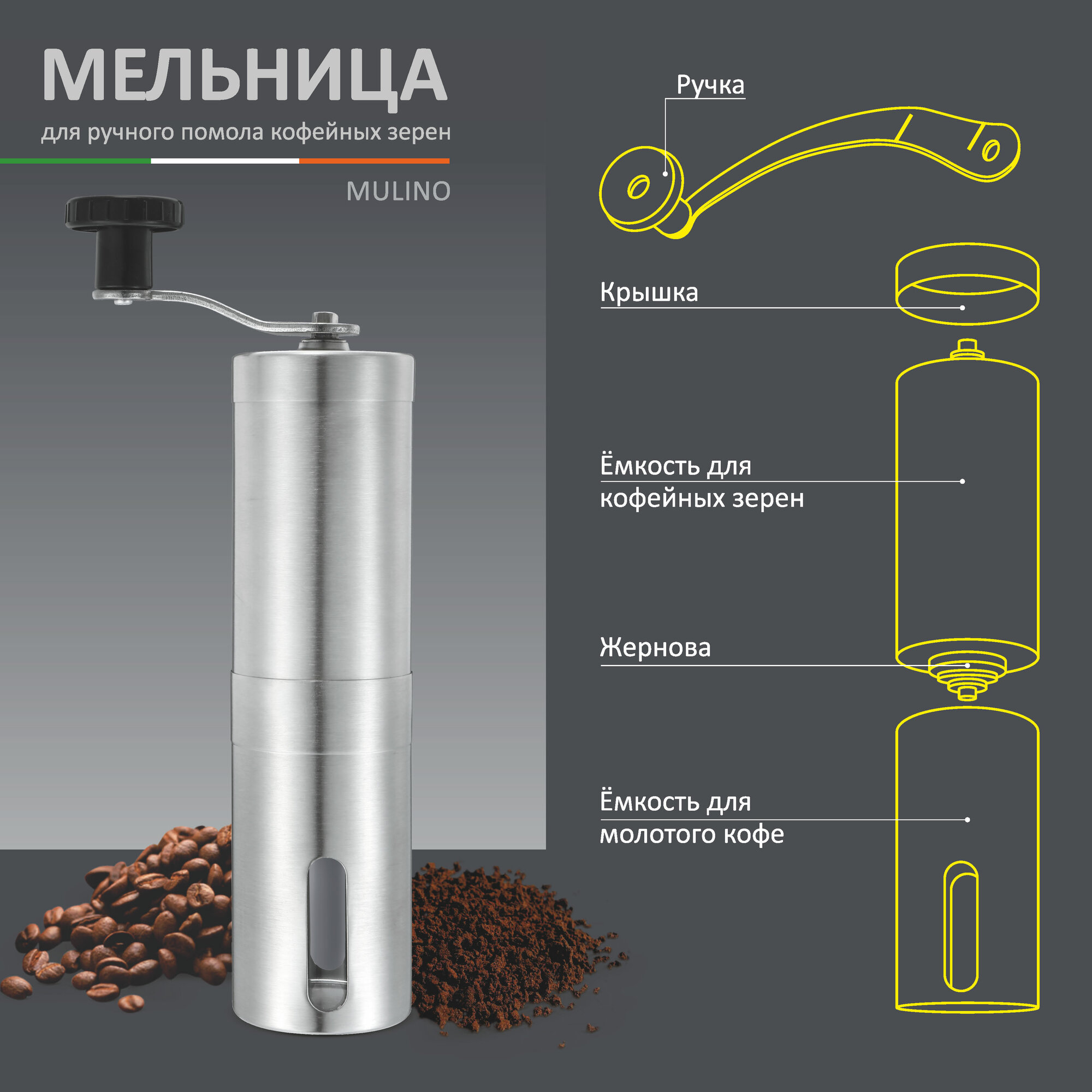 МЕЛЬНИЦА
для ручного помола кофейных зерен

MULINO

Ручка

Крышка

Ёмкость для кофейных зерен

Жернова

Ёмкость для молотого кофе