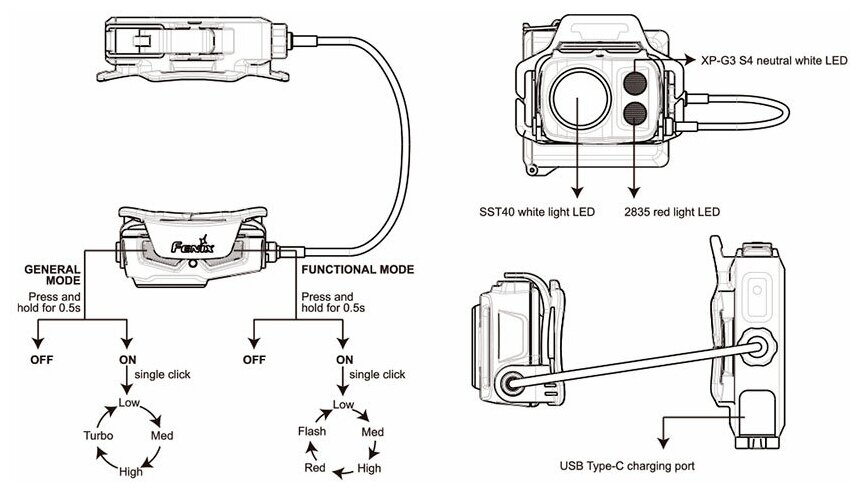 Fenix

GENERAL MODE

Press and hold for 0.5s

OFF

ON

single click

Low

Med

High

Turbo

FUNCTIONAL MODE

Press and hold for 0.5s

OFF

ON

single click

Low

Med

High

Red

Flash

XP-G3 S4 neutral white LED

SST40 white light LED

2835 red light LED

USB Type-C charging port