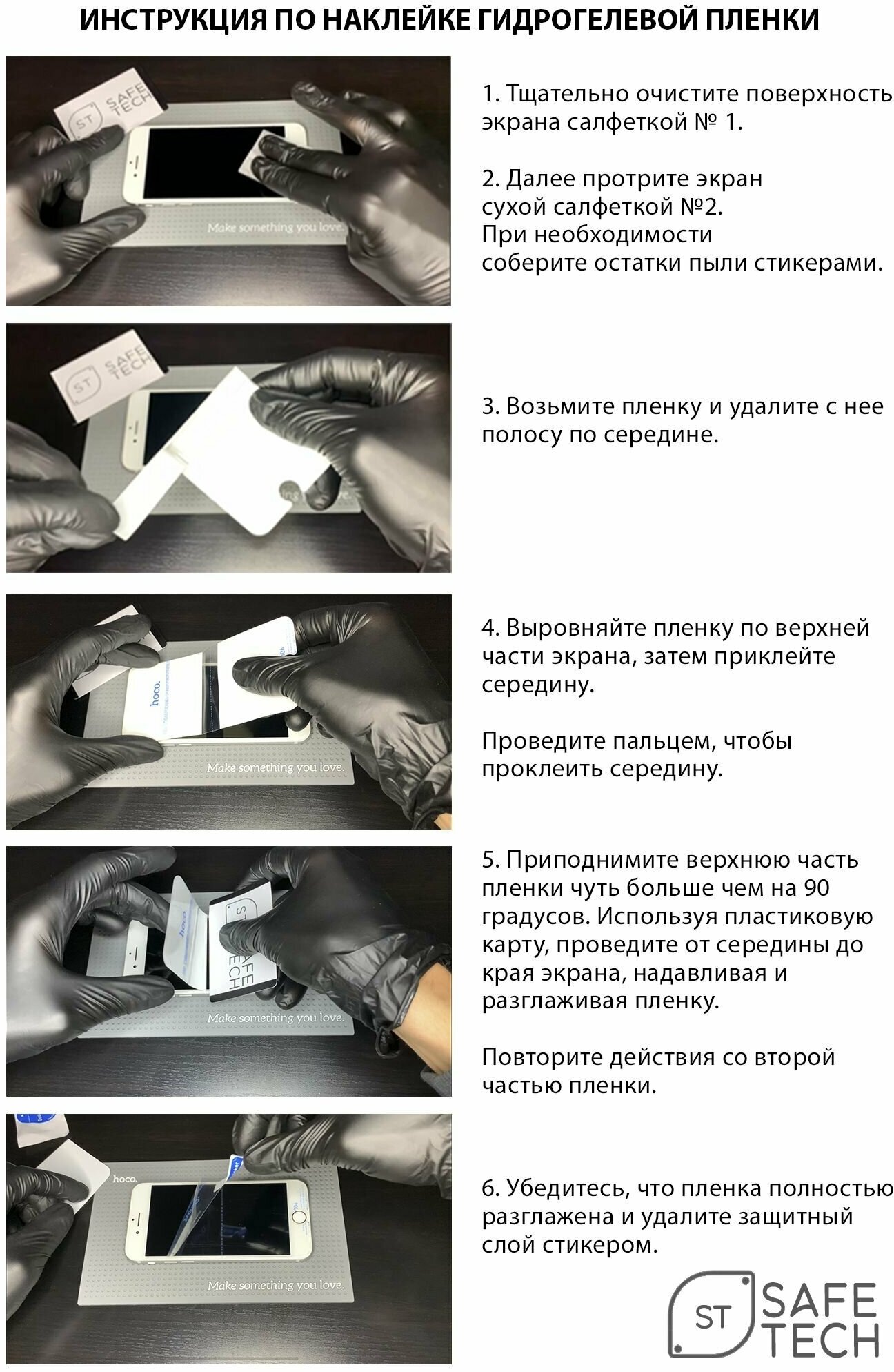 ИНСТРУКЦИЯ ПО НАКЛЕЙКЕ ГИДРОГЕЛЕВОЙ ПЛЕНКИ

ST SAFE TECH

Make something you love.

1. Тщательно очистите поверхность экрана салфеткой № 1.

2. Далее протрите экран сухой салфеткой №2.
При необходимости соберите остатки пыли стикерами.

ST SAFE TECH

3. Возьмите пленку и удалите с нее полосу по середине.

hoco.

Make something you love.

4. Выровняйте пленку по верхней части экрана, затем приклейте середину.

Проведите пальцем, чтобы проклеить середину.

hoco.

ST SAFE TECH

Make something you love.

5. Приподнимите верхнюю часть пленки чуть больше чем на 90 градусов. Используя пластиковую карту, проведите от середины до края экрана, надавливая и разглаживая пленку.

Повторите действия со второй частью пленки.

hoco.

Make something you love.

6. Убедитесь, что пленка полностью разглажена и удалите защитный слой стикером.

ST SAFE TECH