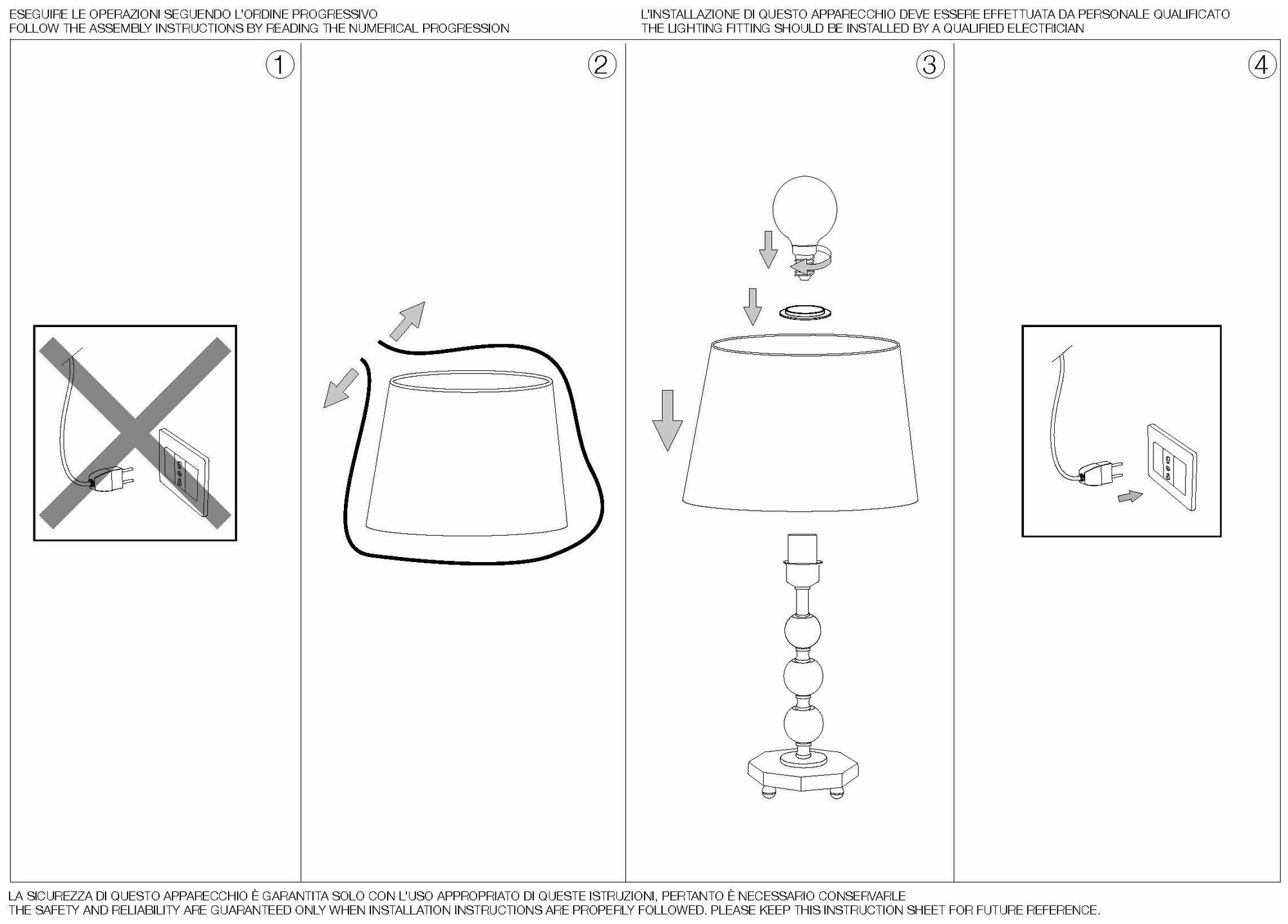 ESEGUIRE LE OPERAZIONI SEGUENDO L'ORDINE PROGRESSIVO
FOLLOW THE ASSEMBLY INSTRUCTIONS BY READING THE NUMERICAL PROGRESSION

L'INSTALLAZIONE DI QUESTO APPARECCHIO DEVE ESSERE EFFETTUATA DA PERSONALE QUALIFICATO
THE LIGHTING FITTING SHOULD BE INSTALLED BY A QUALIFIED ELECTRICIAN

1

2

3

4

LA SICUREZZA DI QUESTO APPARECCHIO È GARANTITA SOLO CON L'USO APPROPRIATO DI QUESTE ISTRUZIONI, PERTANTO È NECESSARIO CONSERVARLE
THE SAFETY AND RELIABILITY ARE GUARANTEED ONLY WHEN INSTALLATION INSTRUCTIONS ARE PROPERLY FOLLOWED. PLEASE KEEP THIS INSTRUCTION SHEET FOR FUTURE REFERENCE.