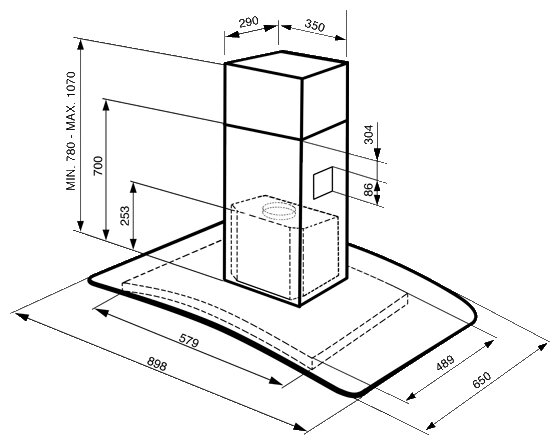 290
350
MIN. 780 - MAX. 1070
700
253
304
86
579
898
489
650