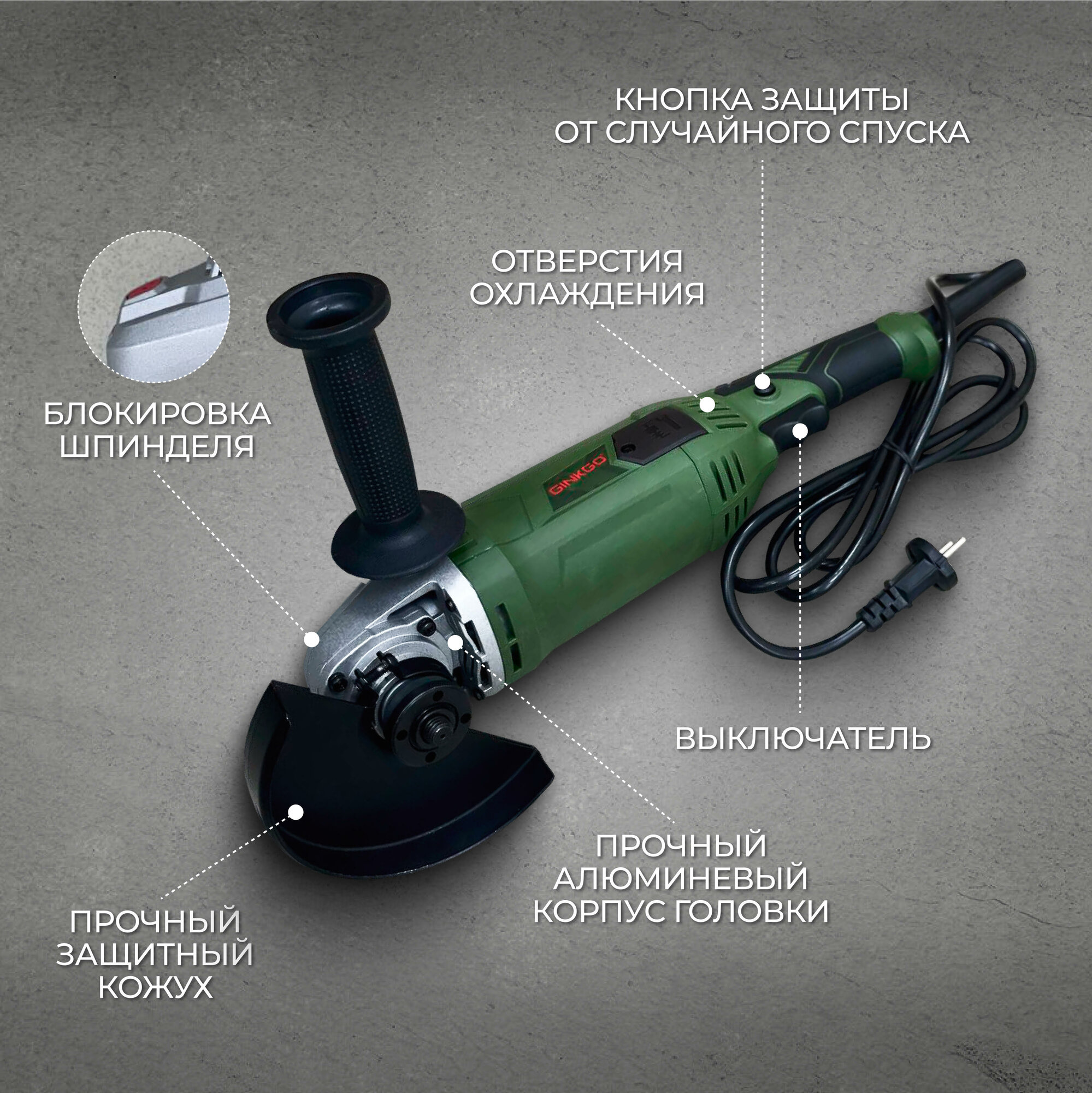 КНОПКА ЗАЩИТЫ ОТ СЛУЧАЙНОГО СПУСКА

ОТВЕРСТИЯ ОХЛАЖДЕНИЯ

БЛОКИРОВКА ШПИНДЕЛЯ

GINKGO

ВЫКЛЮЧАТЕЛЬ

ПРОЧНЫЙ АЛЮМИНЕВЫЙ КОРПУС ГОЛОВКИ

ПРОЧНЫЙ ЗАЩИТНЫЙ КОЖУХ