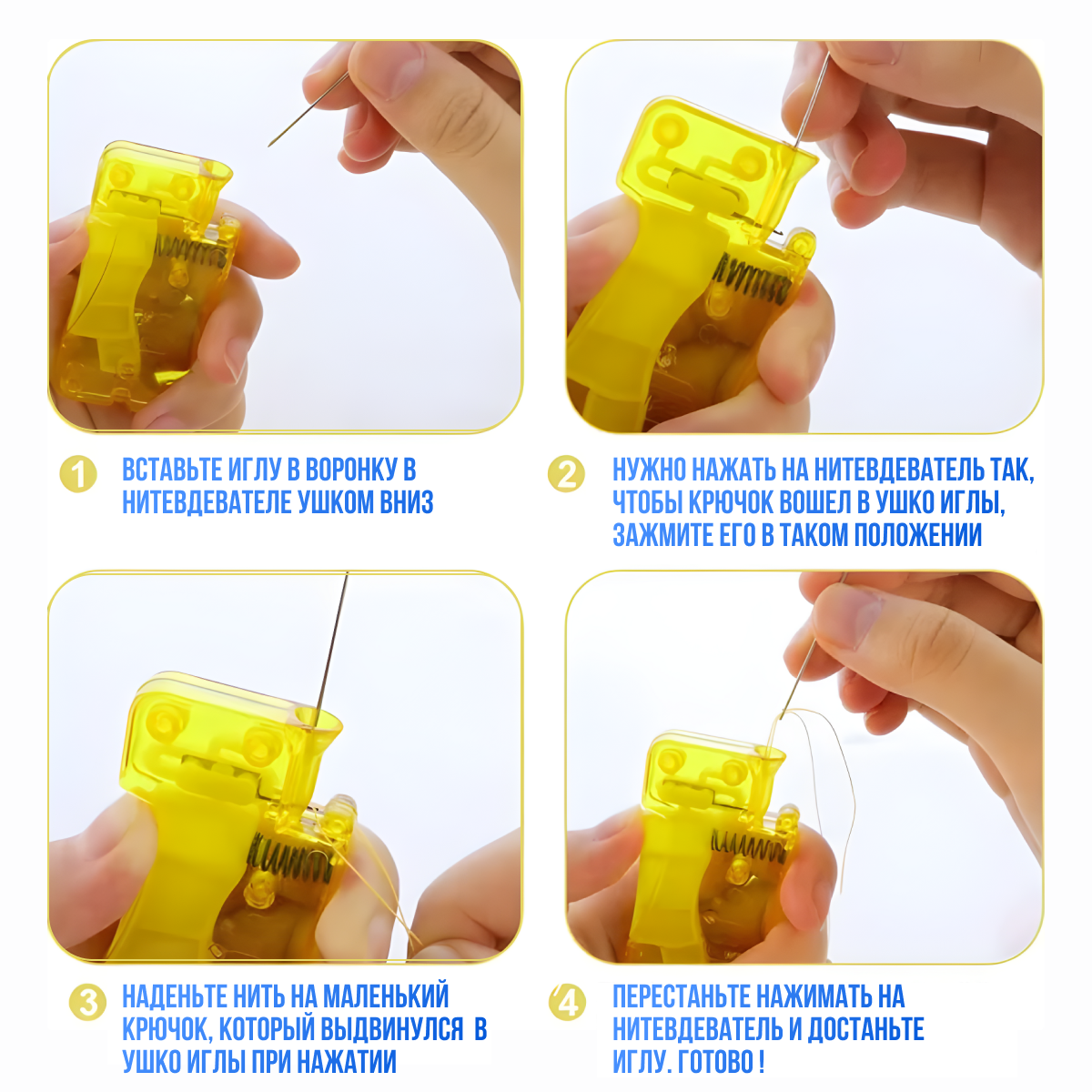 1 ВСТАВЬТЕ ИГЛУ В ВОРОНКУ В НИТЕВДЕВАТЕЛЕ УШКОМ ВНИЗ

2 НУЖНО НАЖАТЬ НА НИТЕВДЕВАТЕЛЬ ТАК, ЧТОБЫ КРЮЧОК ВОШЕЛ В УШКО ИГЛЫ, ЗАЖМИТЕ ЕГО В ТАКОМ ПОЛОЖЕНИИ

3 НАДЕНЬТЕ НИТЬ НА МАЛЕНЬКИЙ КРЮЧОК, КОТОРЫЙ ВЫДВИНУЛСЯ В УШКО ИГЛЫ ПРИ НАЖАТИИ

4 ПЕРЕСТАНЬТЕ НАЖИМАТЬ НА НИТЕВДЕВАТЕЛЬ И ДОСТАНЬТЕ ИГЛУ. ГОТОВО !