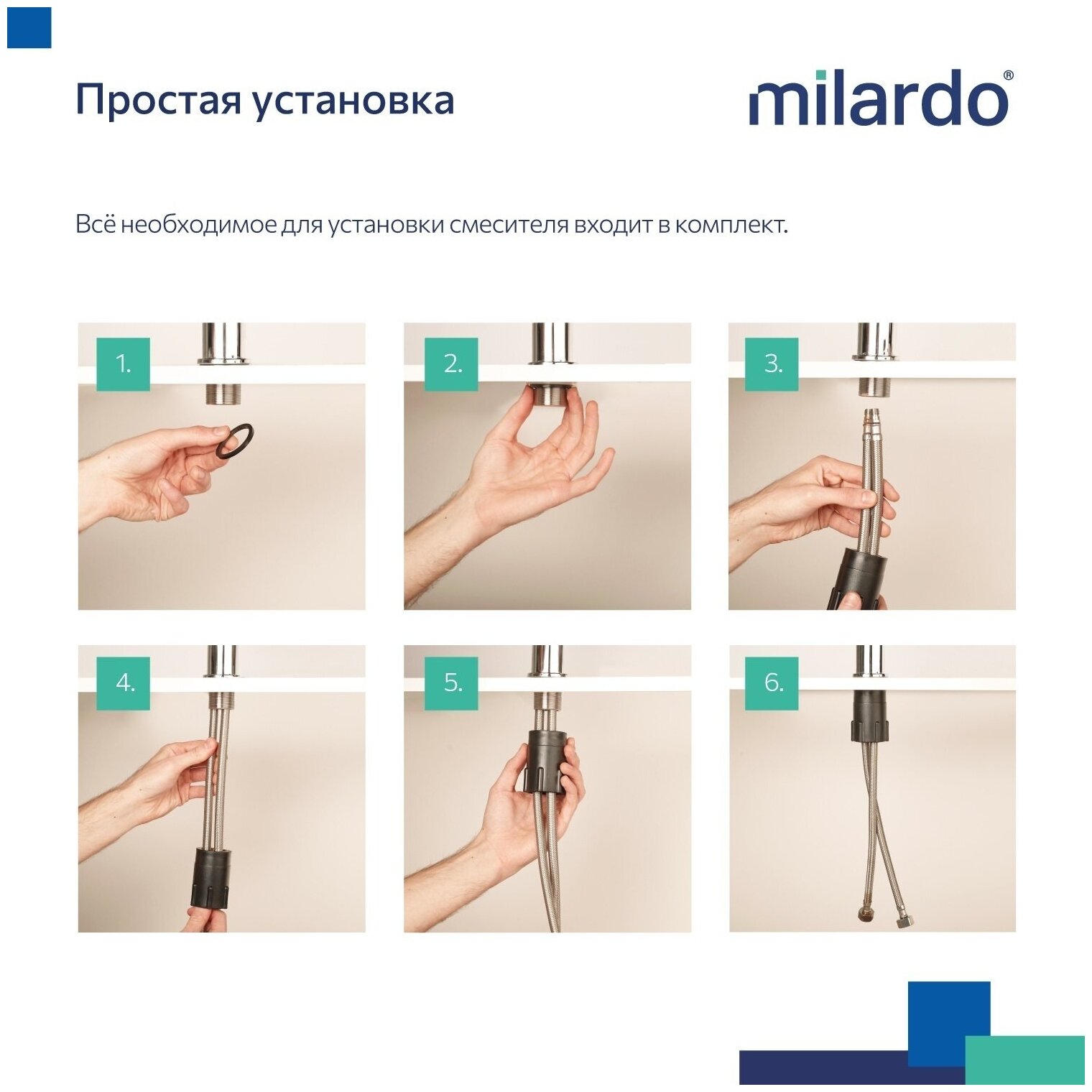 Простая установка

milardo®

Всё необходимое для установки смесителя входит в комплект.

1.

2.

3.

4.

5.

6.