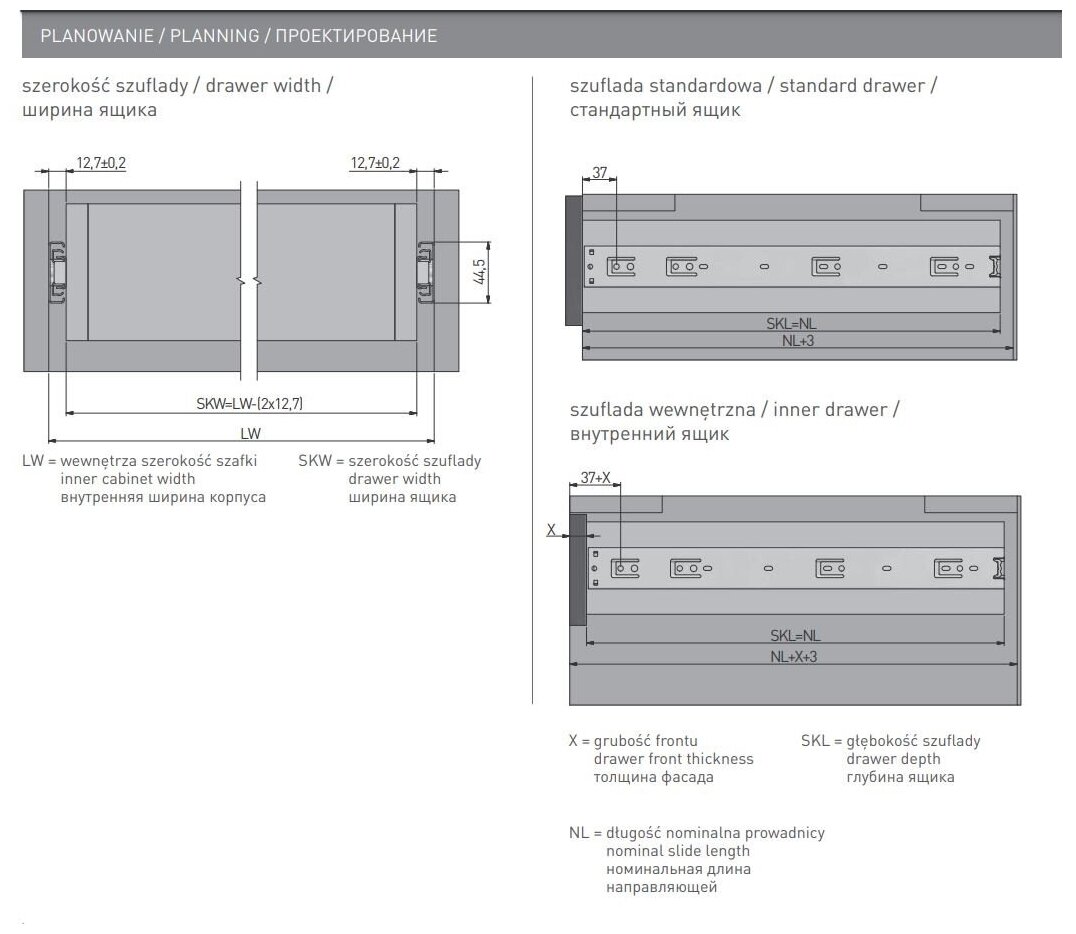 PLANOWANIE / PLANNING / ПРОЕКТИРОВАНИЕ

szerokość szuflady / drawer width / ширина ящика

12,7±0,2

12,7±0,2

44,5

SKW=LW-(2x12,7)

LW

LW = wewnętrza szerokość szafki
inner cabinet width
внутренняя ширина корпуса

SKW = szerokość szuflady
drawer width
ширина ящика

szuflada standardowa / standard drawer / стандартный ящик

37

SKL=NL

NL+3

szuflada wewnętrzna / inner drawer / внутренний ящик

37+X

X

SKL=NL

NL+X+3

X = grubość frontu
drawer front thickness
толщина фасада

SKL = głębokość szuflady
drawer depth
глубина ящика

NL = długość nominalna prowadnicy
nominal slide length
номинальная длина направляющей