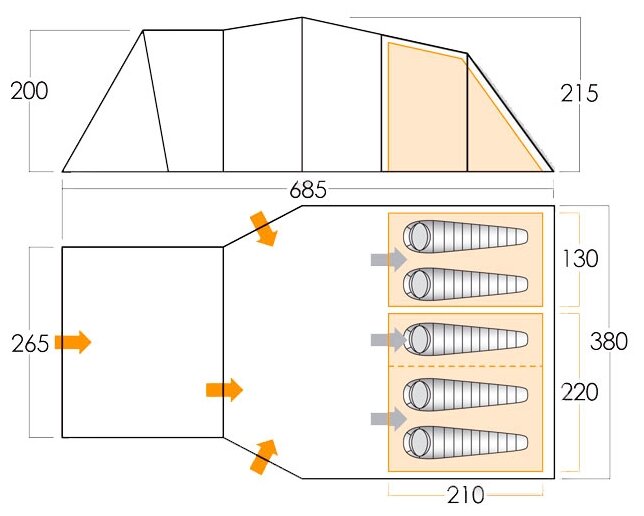 200

215

685

130

265

380

220

210