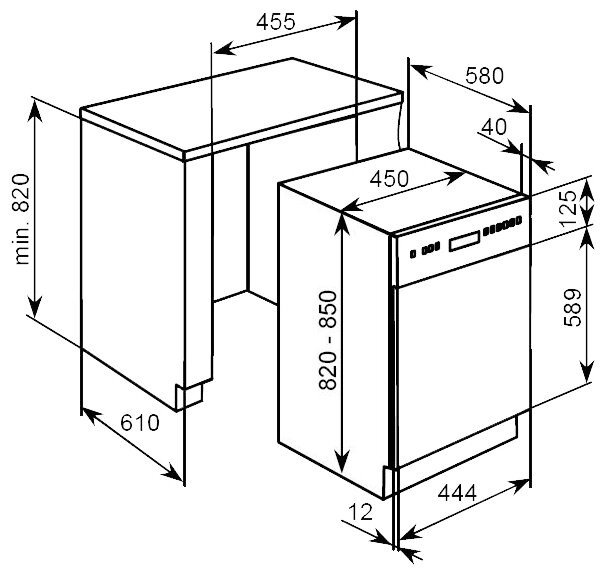 455
580
40
min. 820
450
125
820 - 850
589
610
444
12