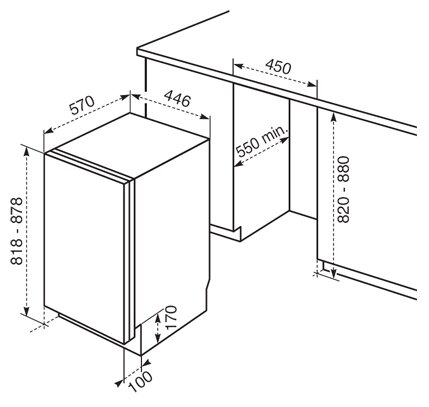 450
570
446
550 min.
820 - 880
818 - 878
170
100