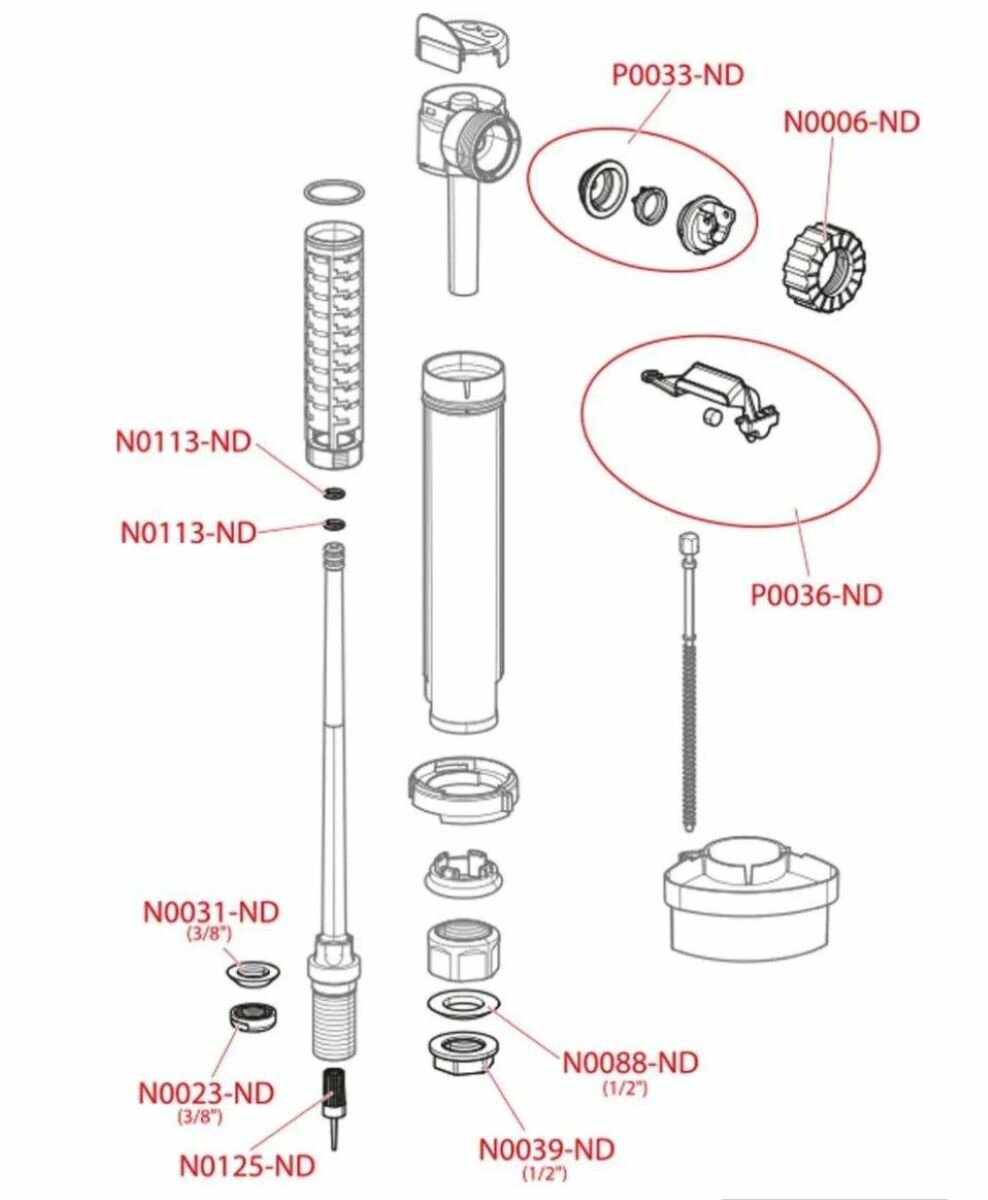 P0033-ND

N0006-ND

N0113-ND

N0113-ND

P0036-ND

N0031-ND
(3/8")

N0023-ND
(3/8")

N0125-ND

N0088-ND
(1/2")

N0039-ND
(1/2")