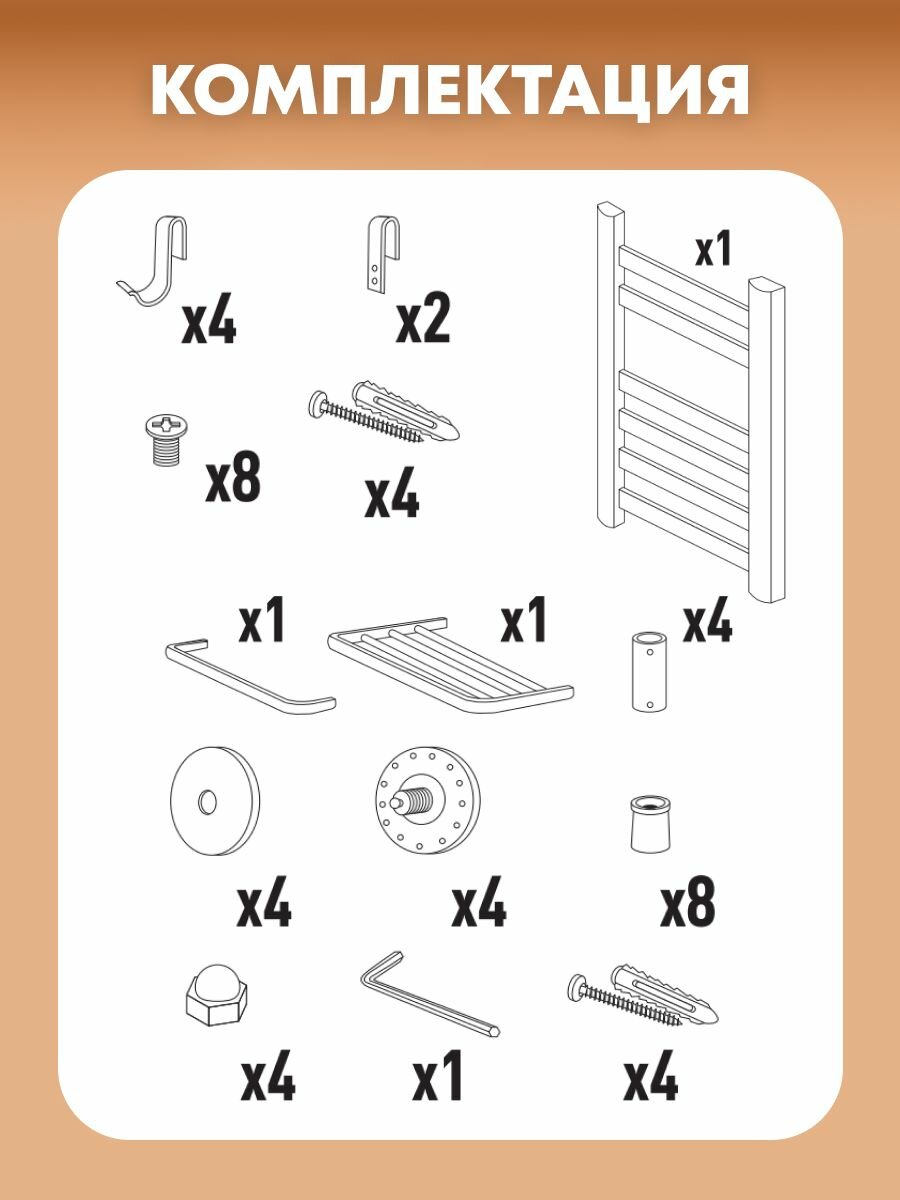 КОМПЛЕКТАЦИЯ

x4

x2

x1

x8

x4

x1

x1

x4

x4

x4

x8

x4

x1

x4