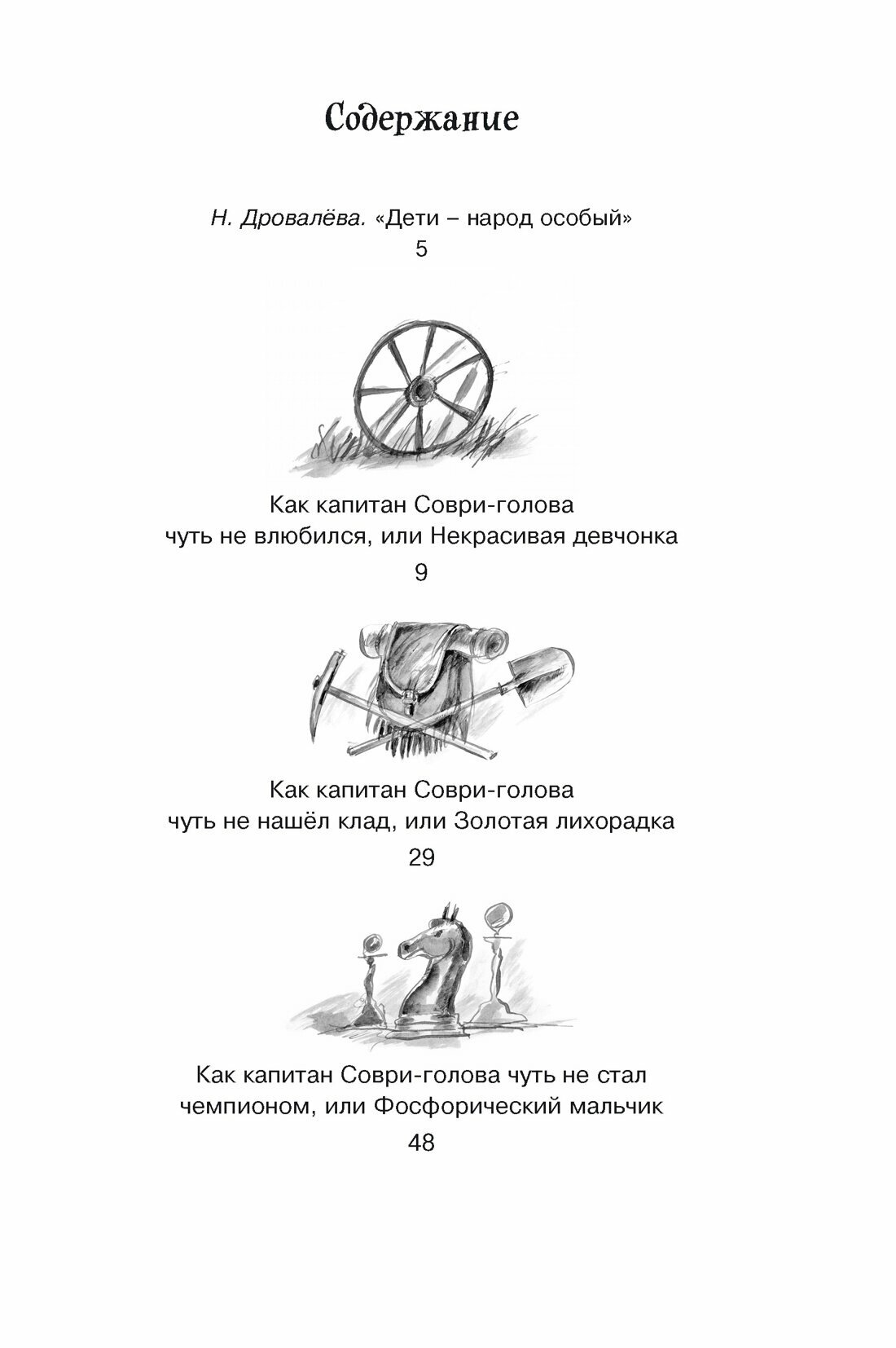 Содержание

Н. Дровалёва. «Дети – народ особый»
5

Как капитан Соври-голова
чуть не влюбился, или Некрасивая девчонка
9

Как капитан Соври-голова
чуть не нашёл клад, или Золотая лихорадка
29

Как капитан Соври-голова чуть не стал
чемпионом, или Фосфорический мальчик
48